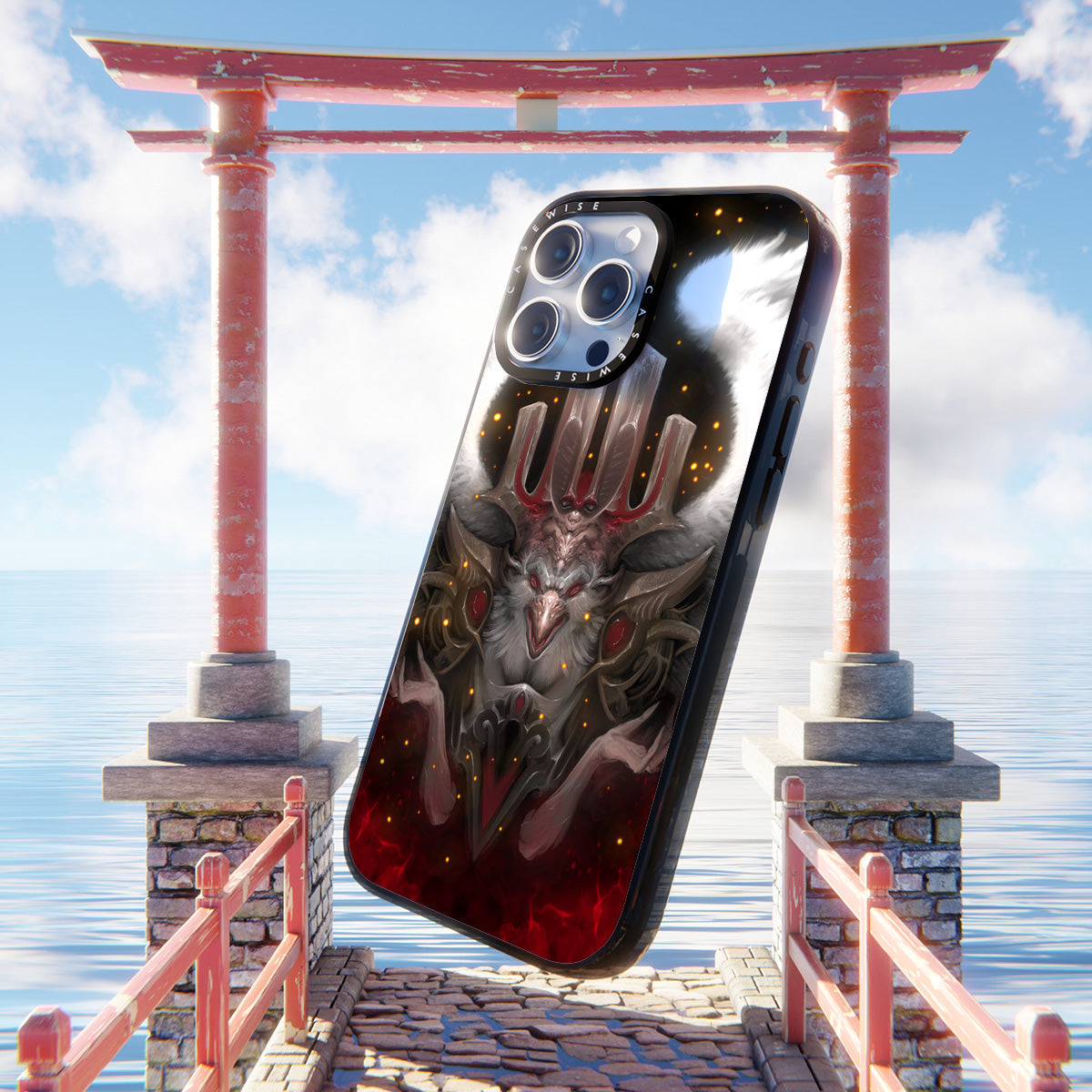 CASEWISE CASEWISE