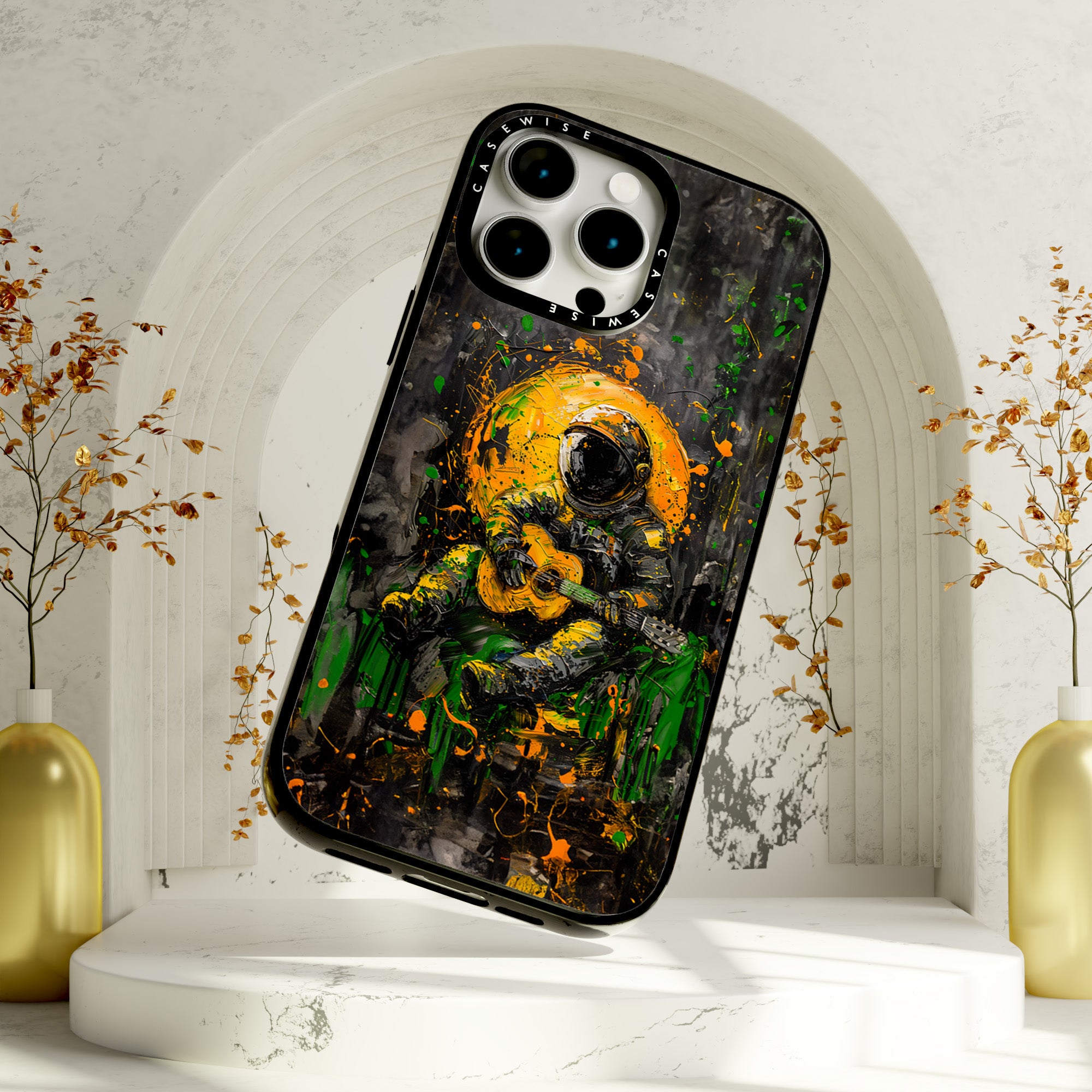 CASEWISE
CASEWISE