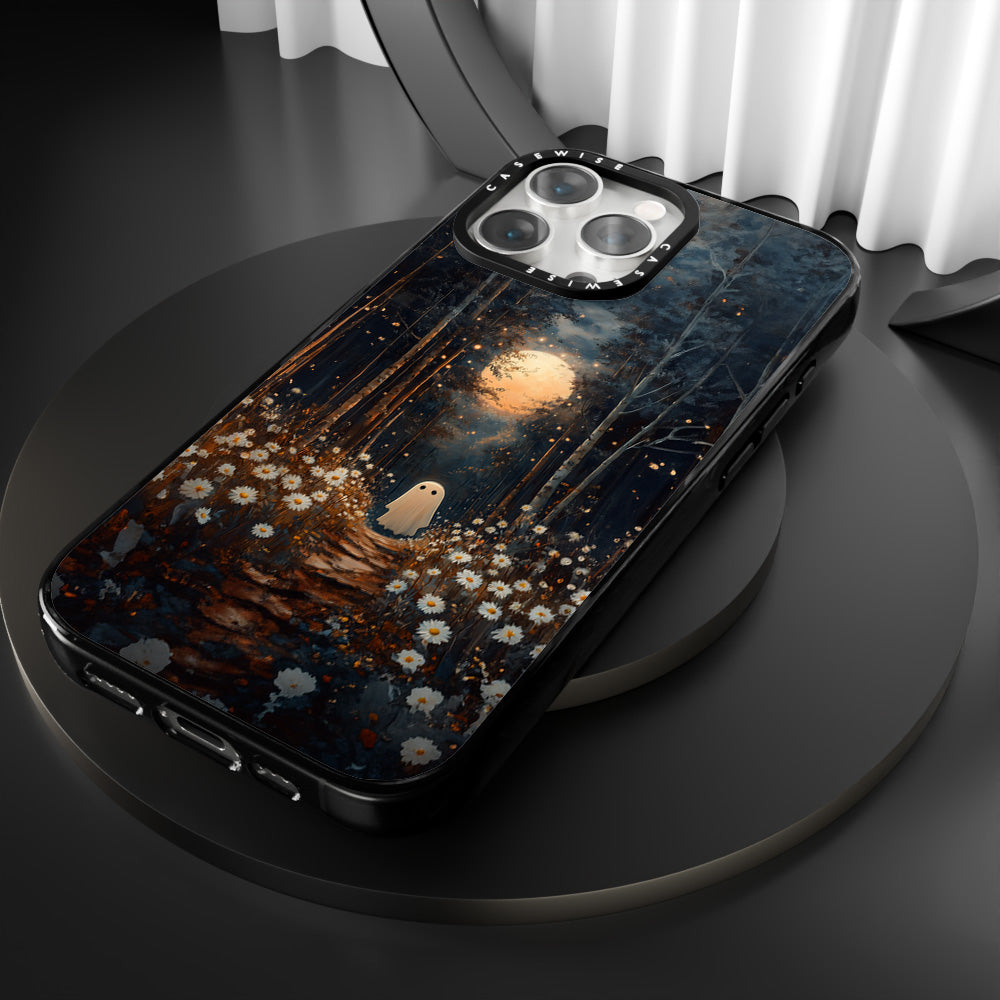 CASEWISE
CASEWISE