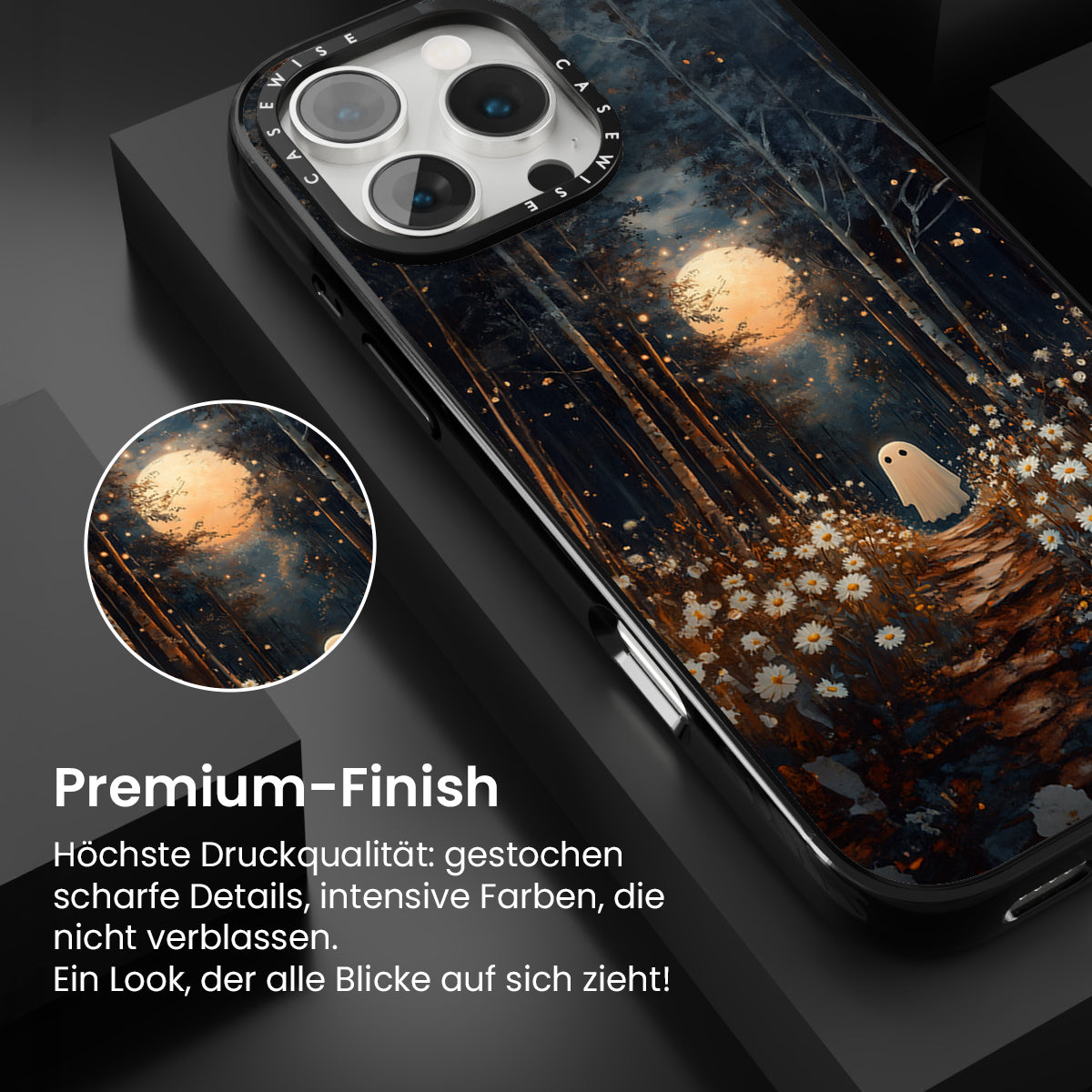 CASEWISE CASEWISE

Premium-Finish

Höchste Druckqualität: gestochen scharfe Details, intensive Farben, die nicht verblassen.
Ein Look, der alle Blicke auf sich zieht!