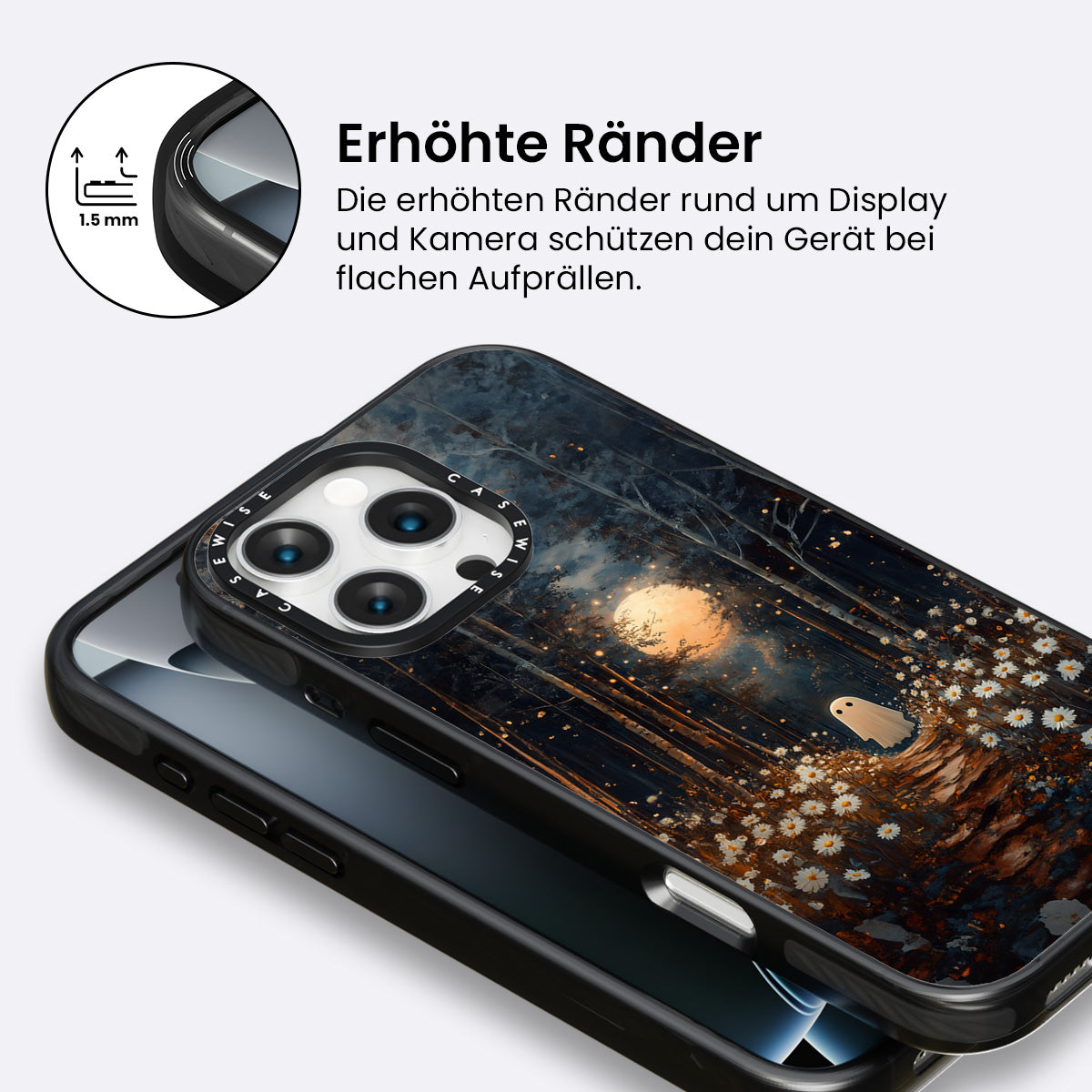 1.5 mm

Erhöhte Ränder

Die erhöhten Ränder rund um Display und Kamera schützen dein Gerät bei flachen Aufprällen.

CASEWISE CASEWISE