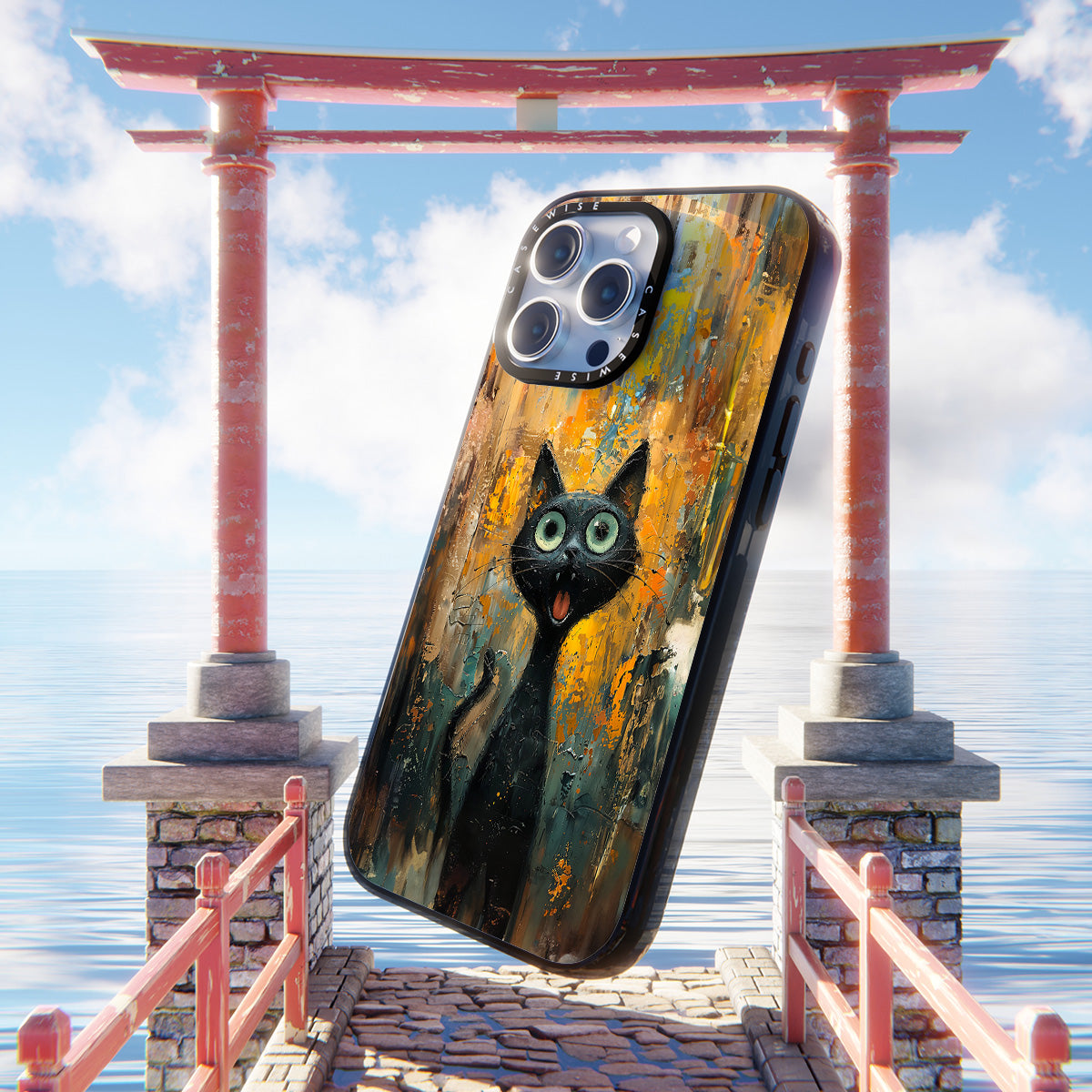 CASEWISE CASEWISE