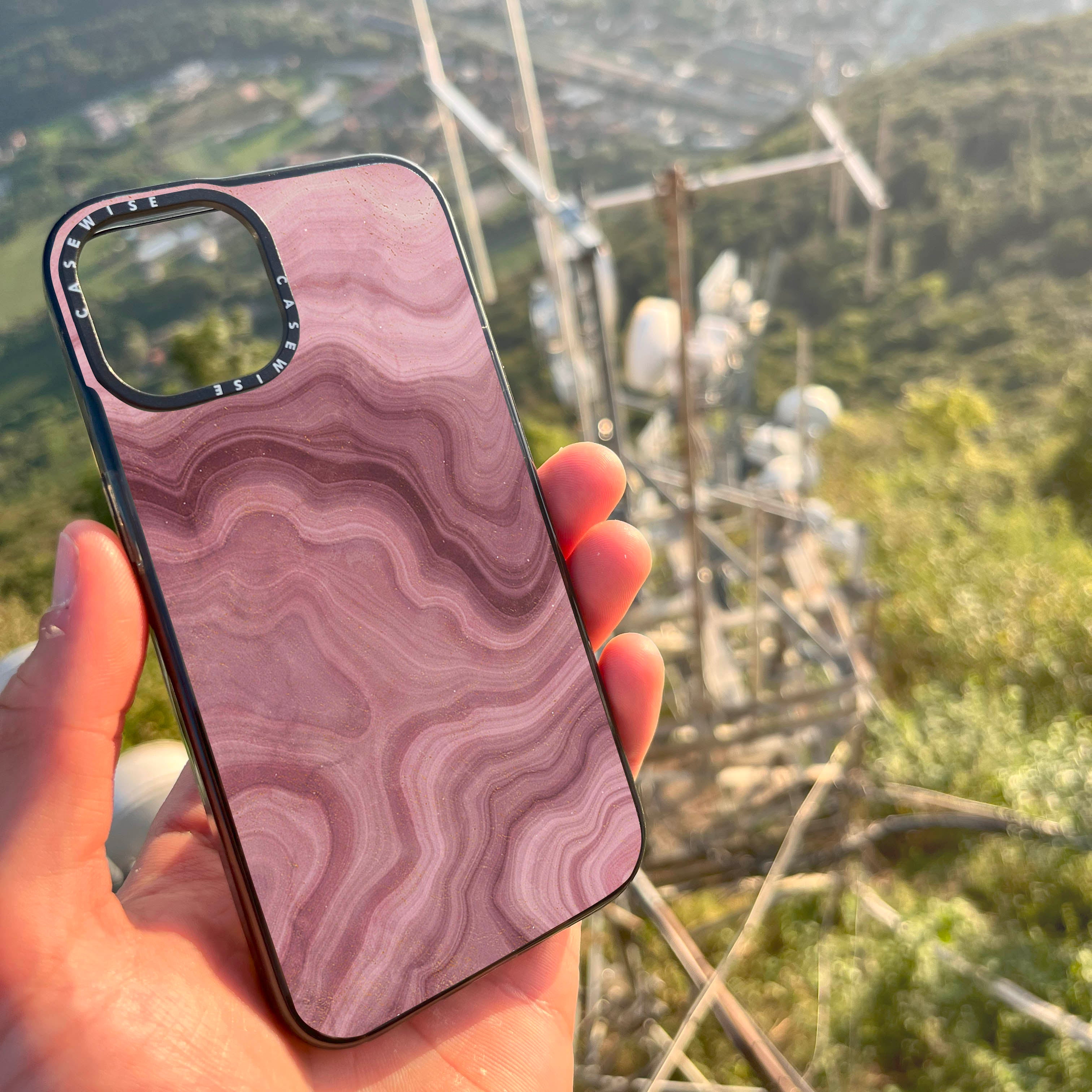 CASEWISE CASEWISE