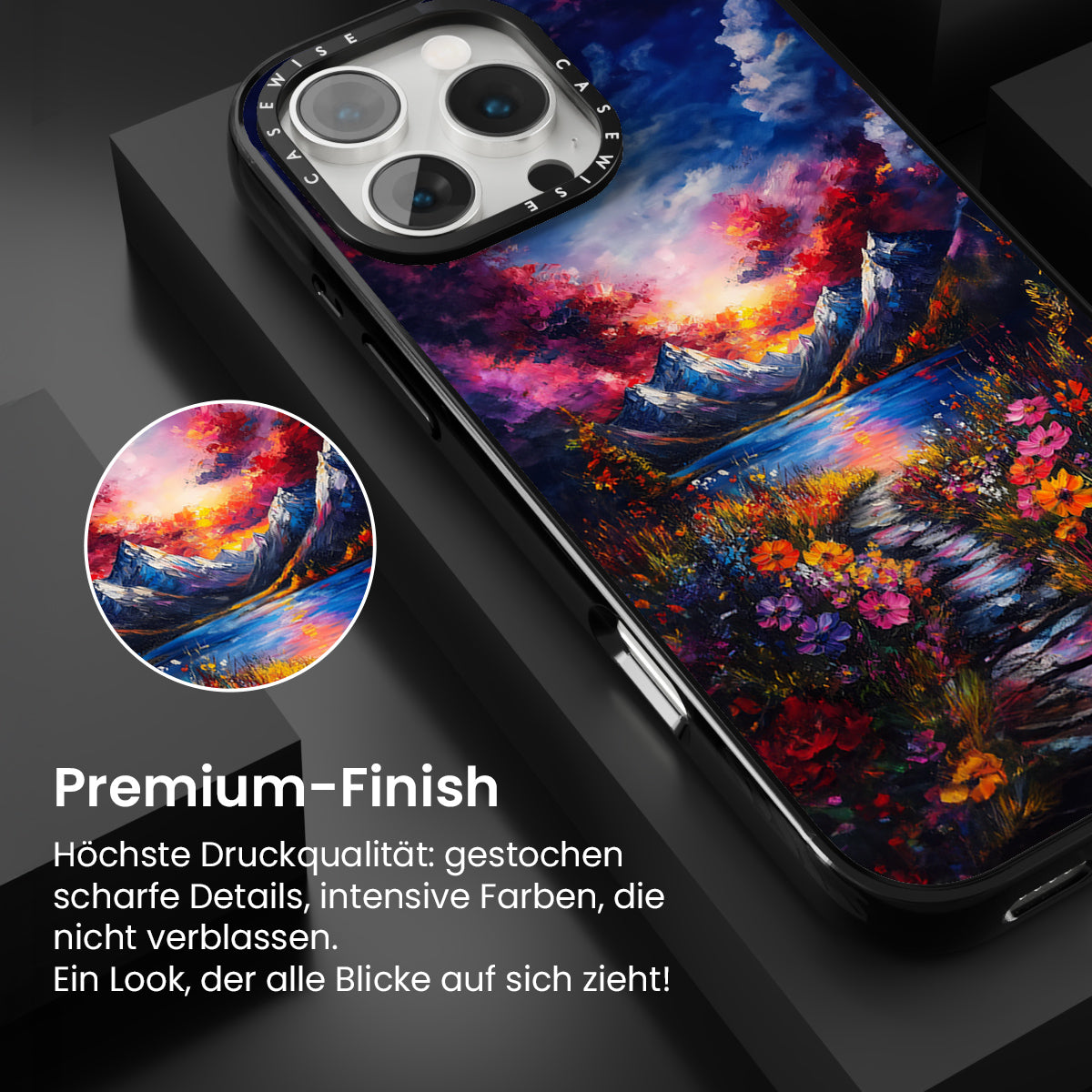 CASEWISE CASEWISE

Premium-Finish

Höchste Druckqualität: gestochen scharfe Details, intensive Farben, die nicht verblassen.
Ein Look, der alle Blicke auf sich zieht!