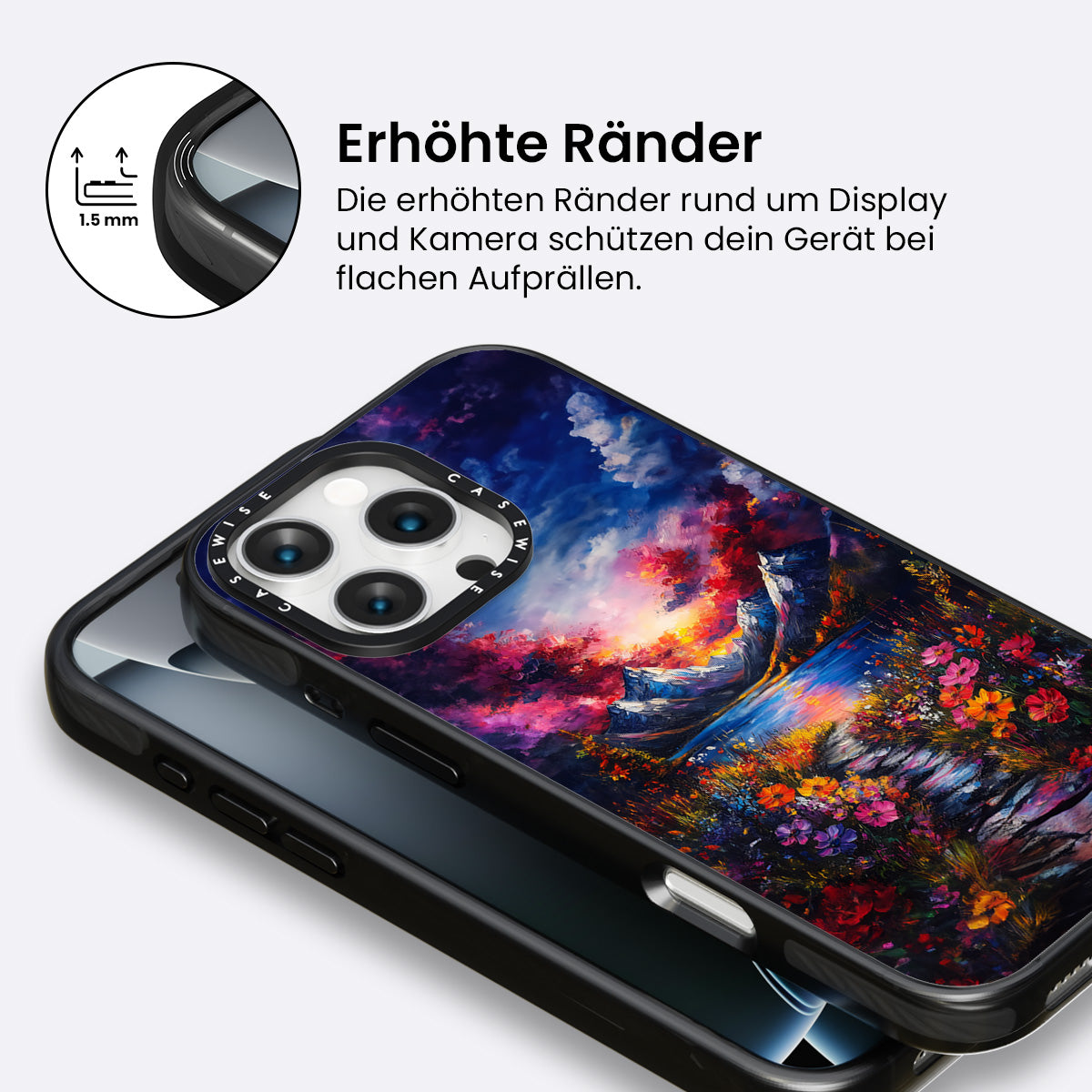 1.5 mm

Erhöhte Ränder

Die erhöhten Ränder rund um Display und Kamera schützen dein Gerät bei flachen Aufprällen.

CASEWISE CASEWISE