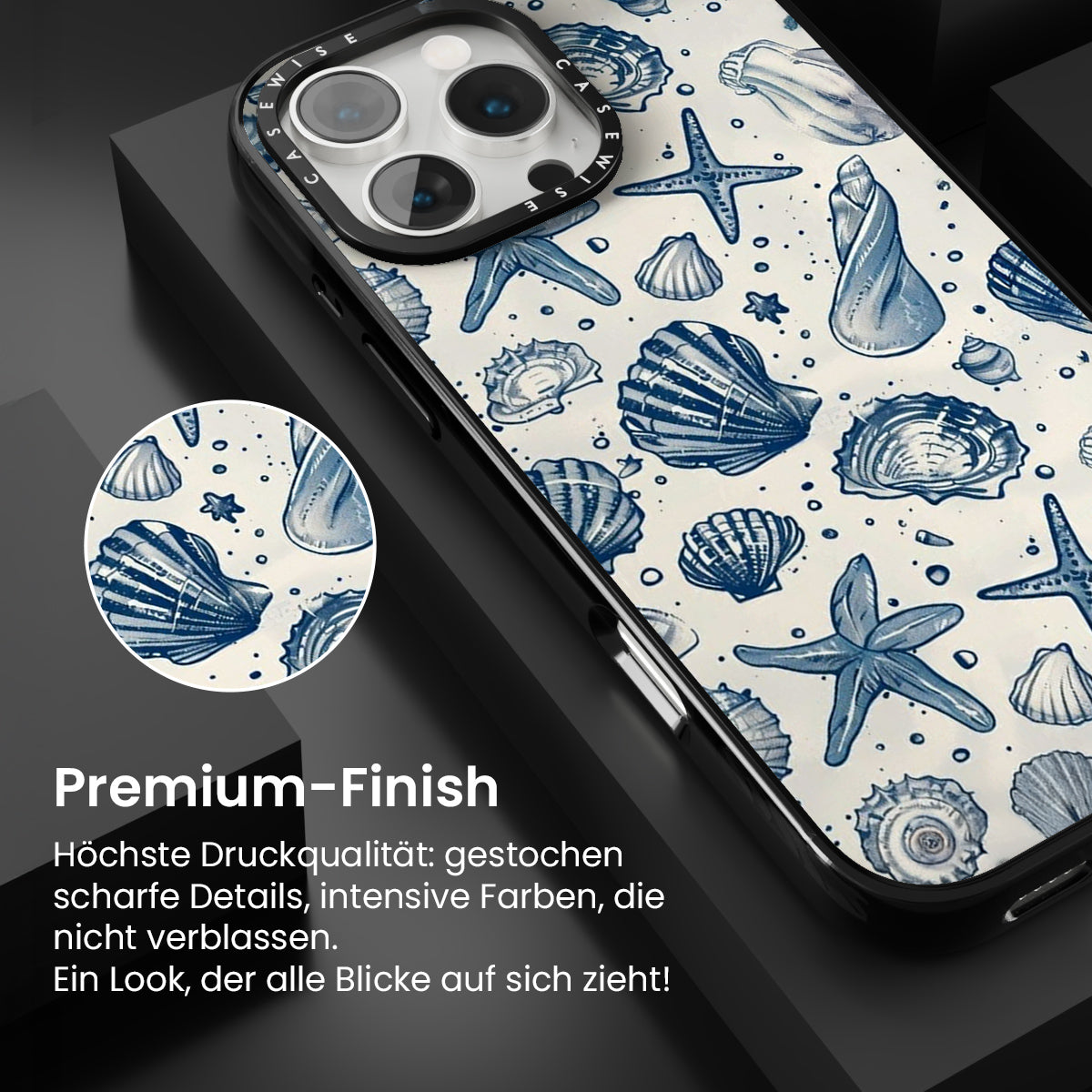 CASEWISE CASEWISE

Premium-Finish

Höchste Druckqualität: gestochen scharfe Details, intensive Farben, die nicht verblassen.
Ein Look, der alle Blicke auf sich zieht!