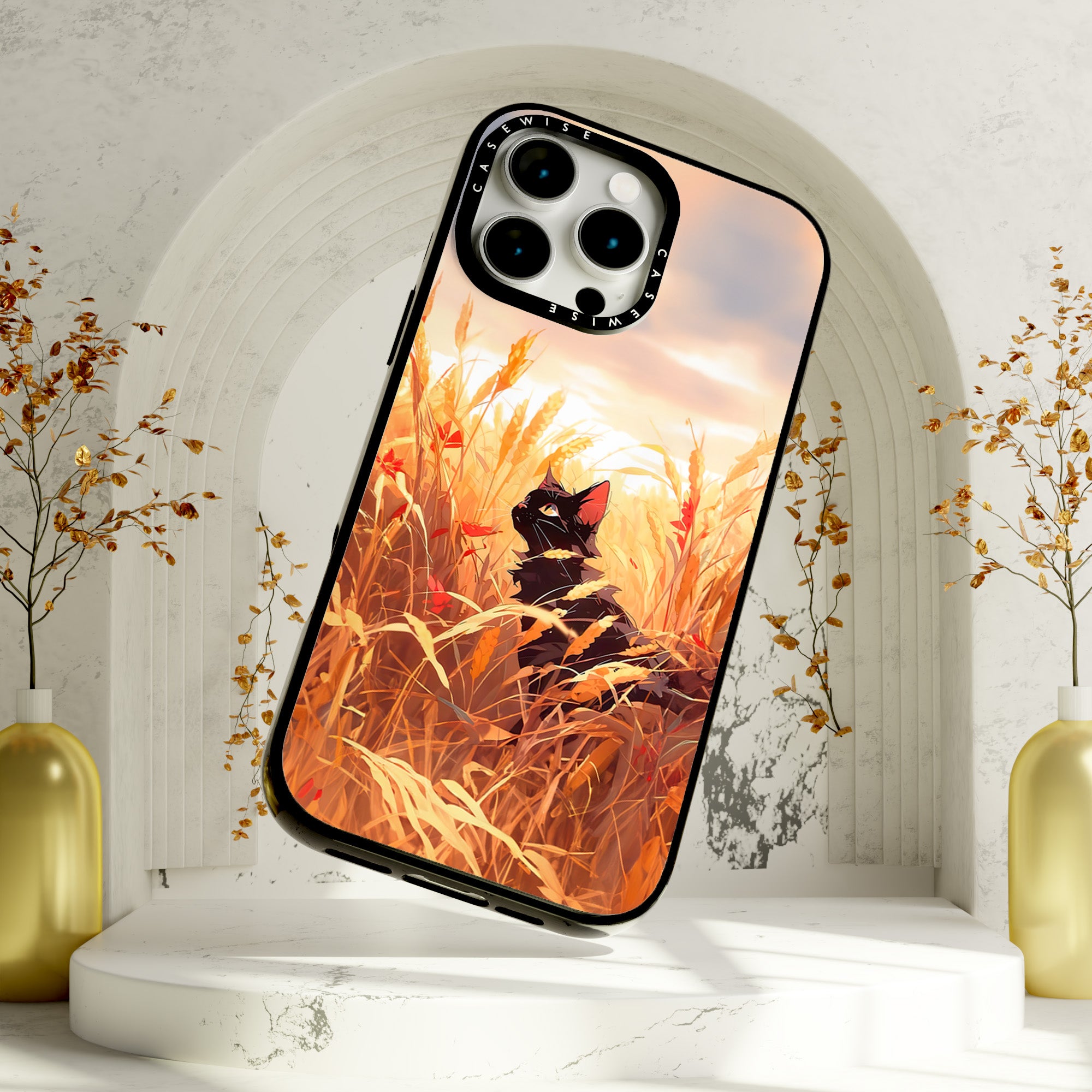 CASEWISE

CASEWISE