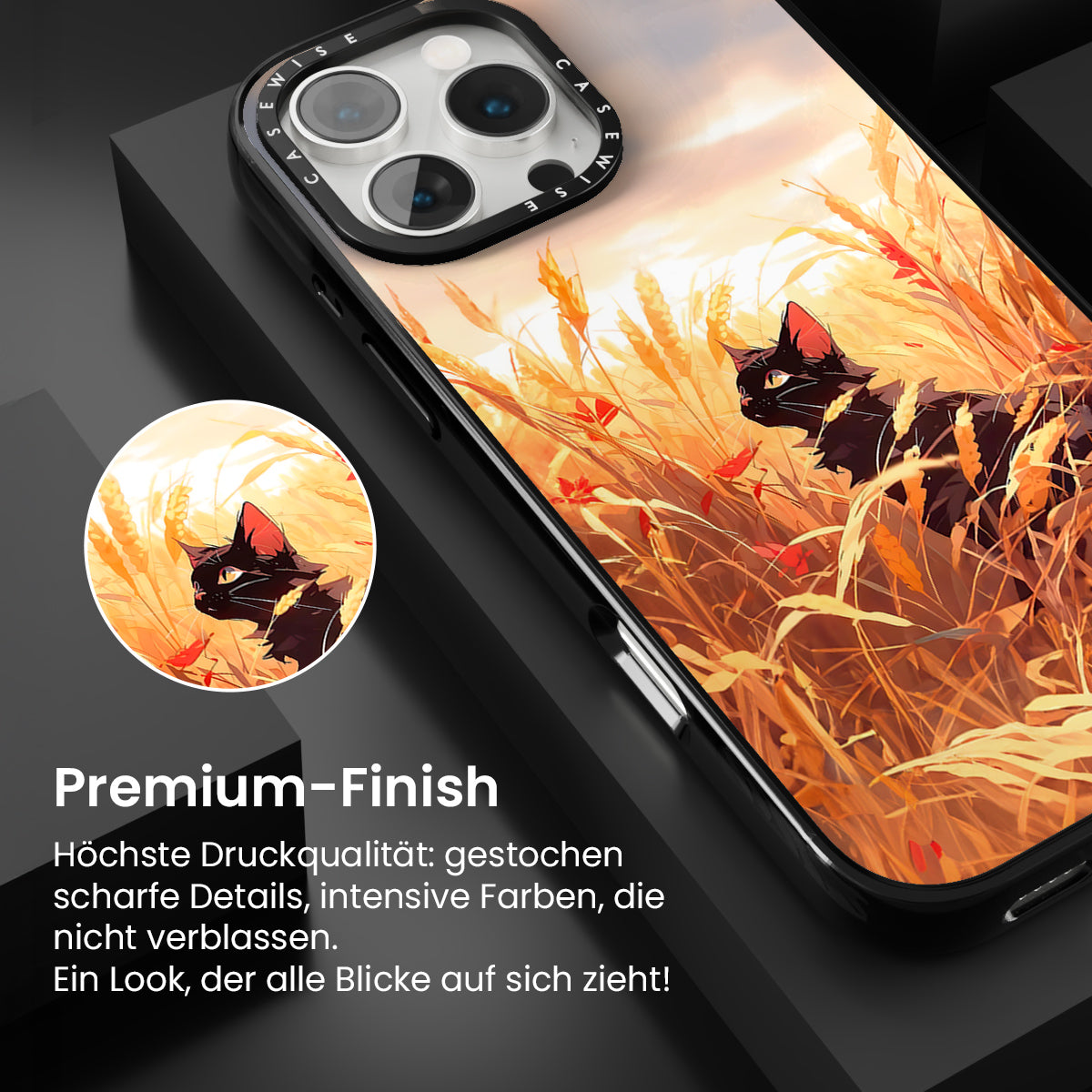 CASEWISE CASEWISE

Premium-Finish

Höchste Druckqualität: gestochen scharfe Details, intensive Farben, die nicht verblassen.
Ein Look, der alle Blicke auf sich zieht!