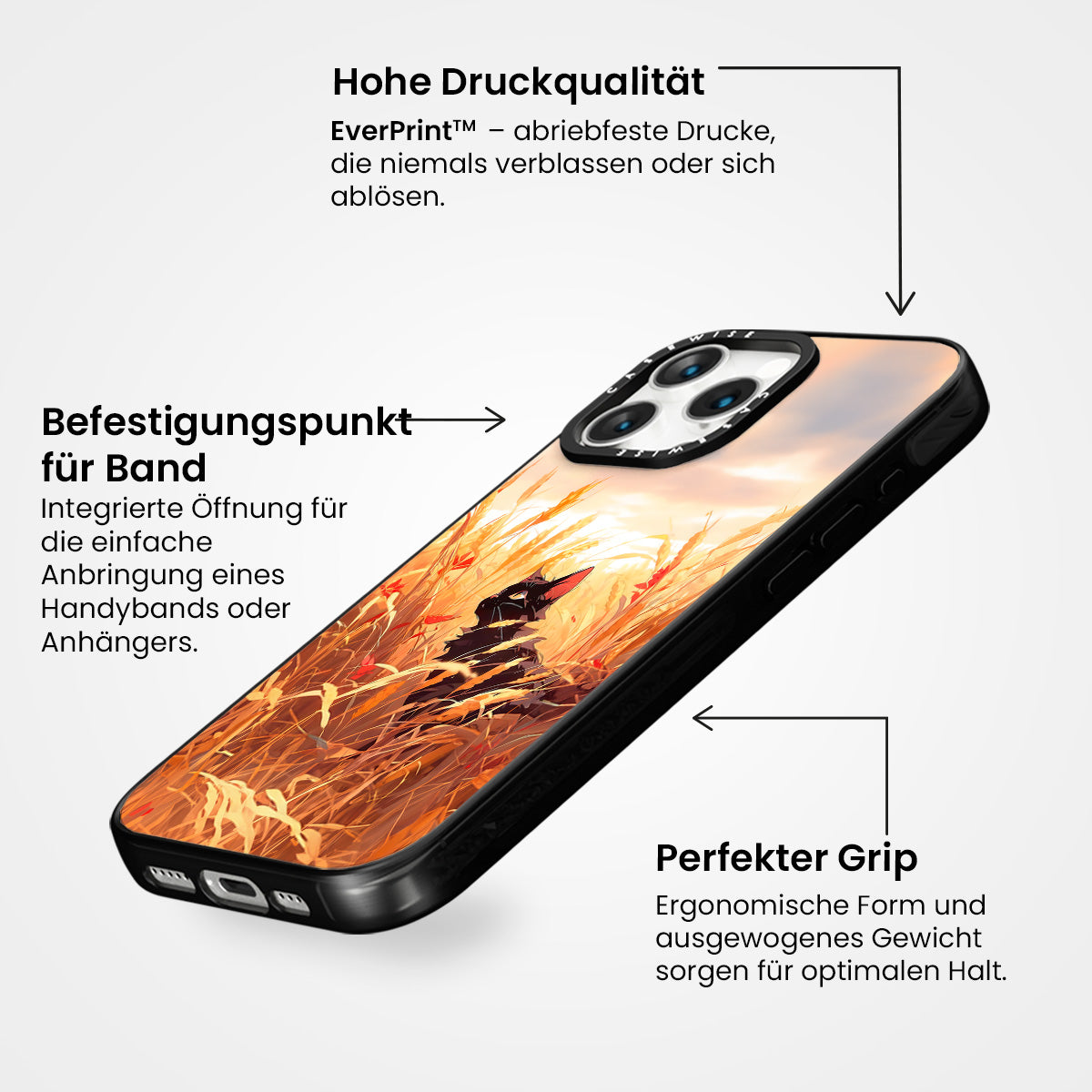 Hohe Druckqualität

EverPrint™ – abriebfeste Drucke, die niemals verblassen oder sich ablösen.

Befestigungspunkt für Band

Integrierte Öffnung für die einfache Anbringung eines Handybands oder Anhängers.

CASEWISE

CASEWISE

Perfekter Grip

Ergonomische Form und ausgewogenes Gewicht sorgen für optimalen Halt.