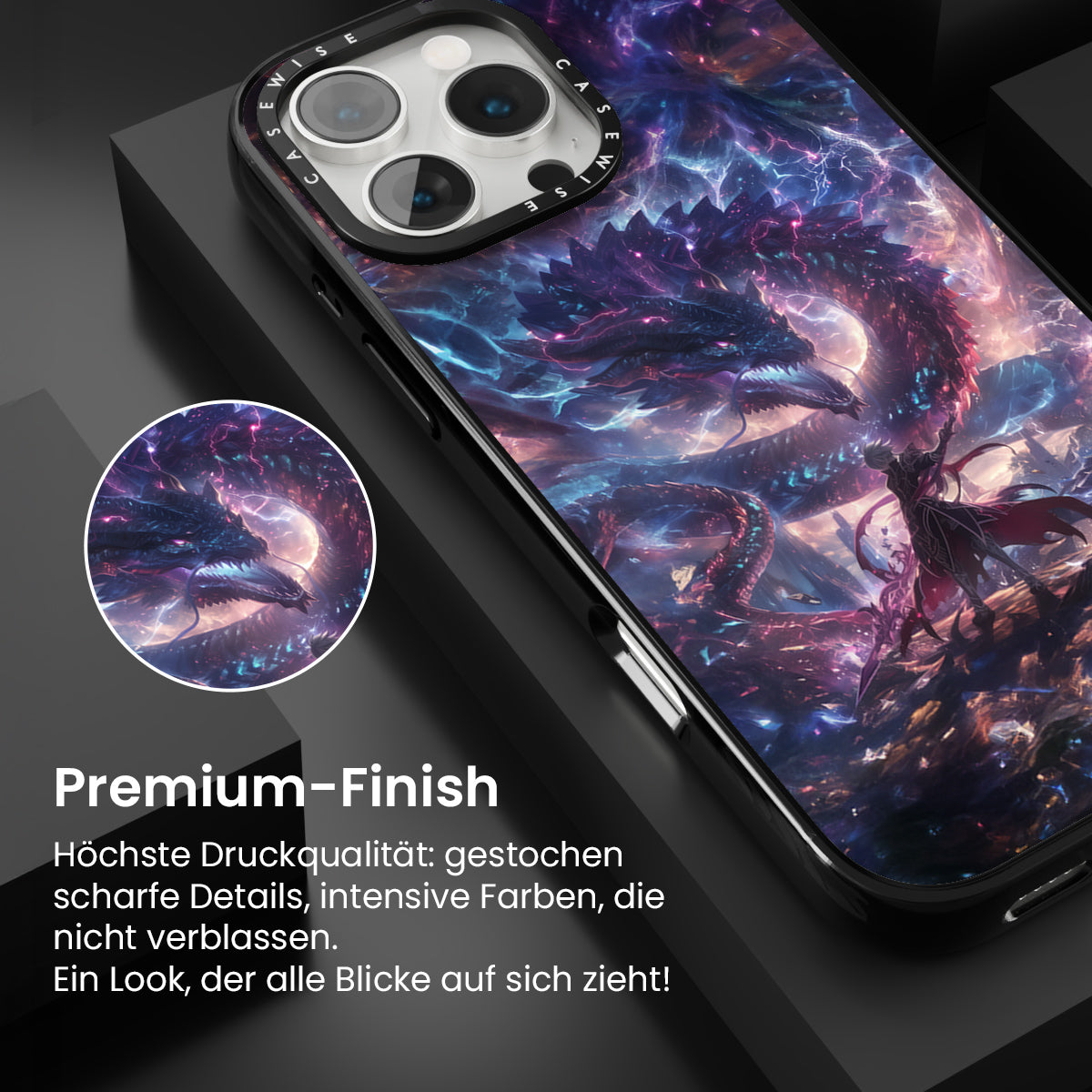 CASEWISE CASEWISE

Premium-Finish

Höchste Druckqualität: gestochen scharfe Details, intensive Farben, die nicht verblassen.
Ein Look, der alle Blicke auf sich zieht!