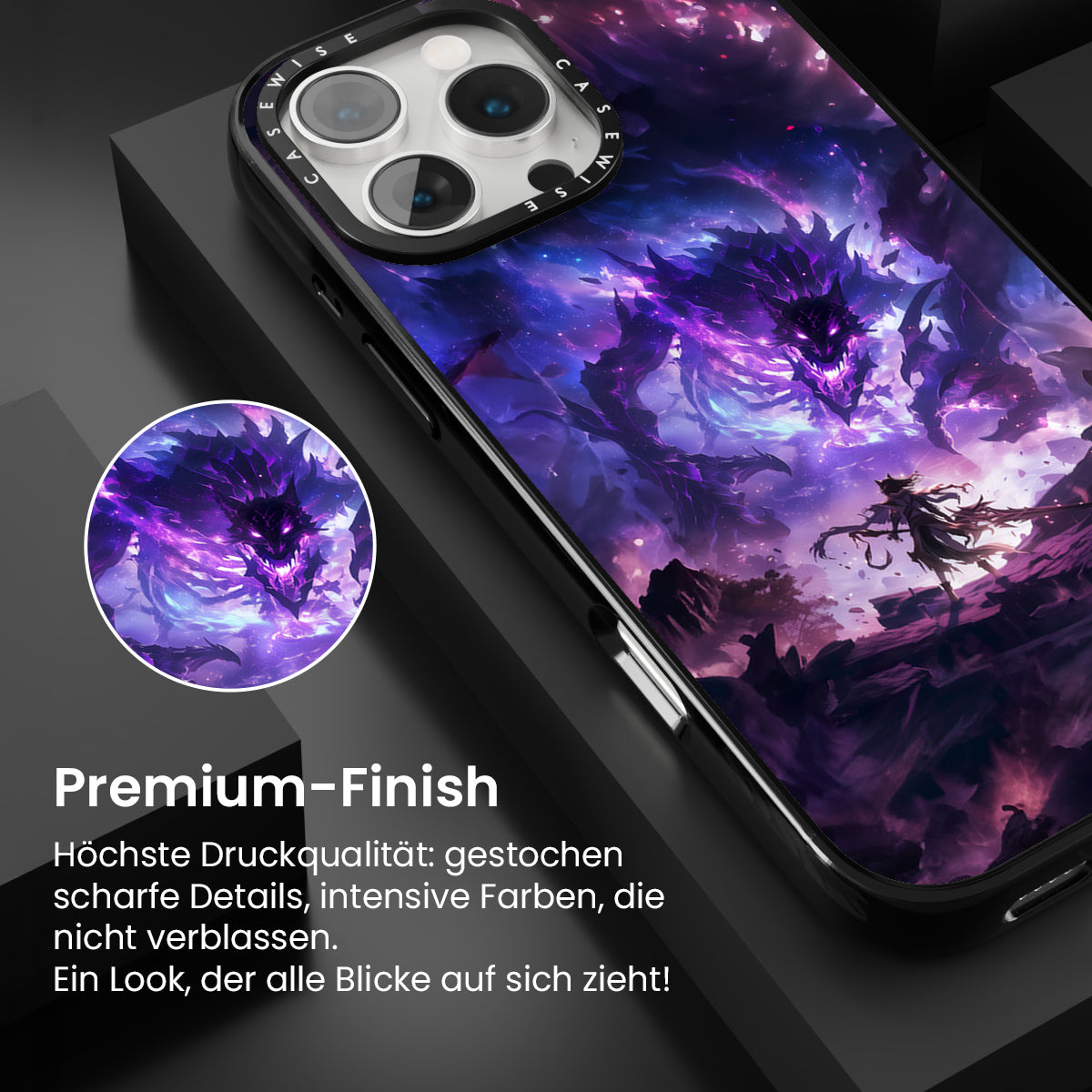 CASEWISE CASEWISE

Premium-Finish

Höchste Druckqualität: gestochen scharfe Details, intensive Farben, die nicht verblassen.
Ein Look, der alle Blicke auf sich zieht!