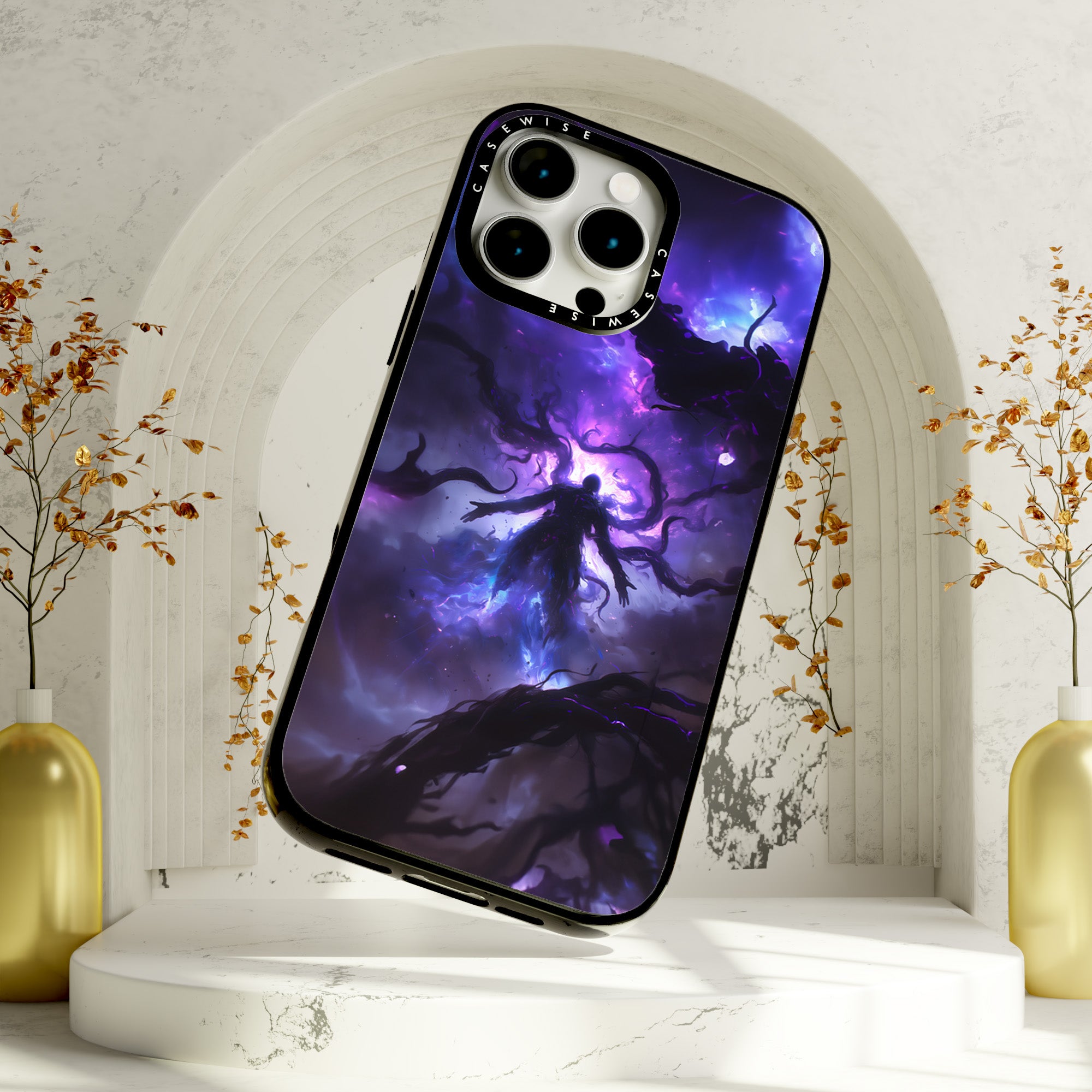 CASEWISE
CASEWISE