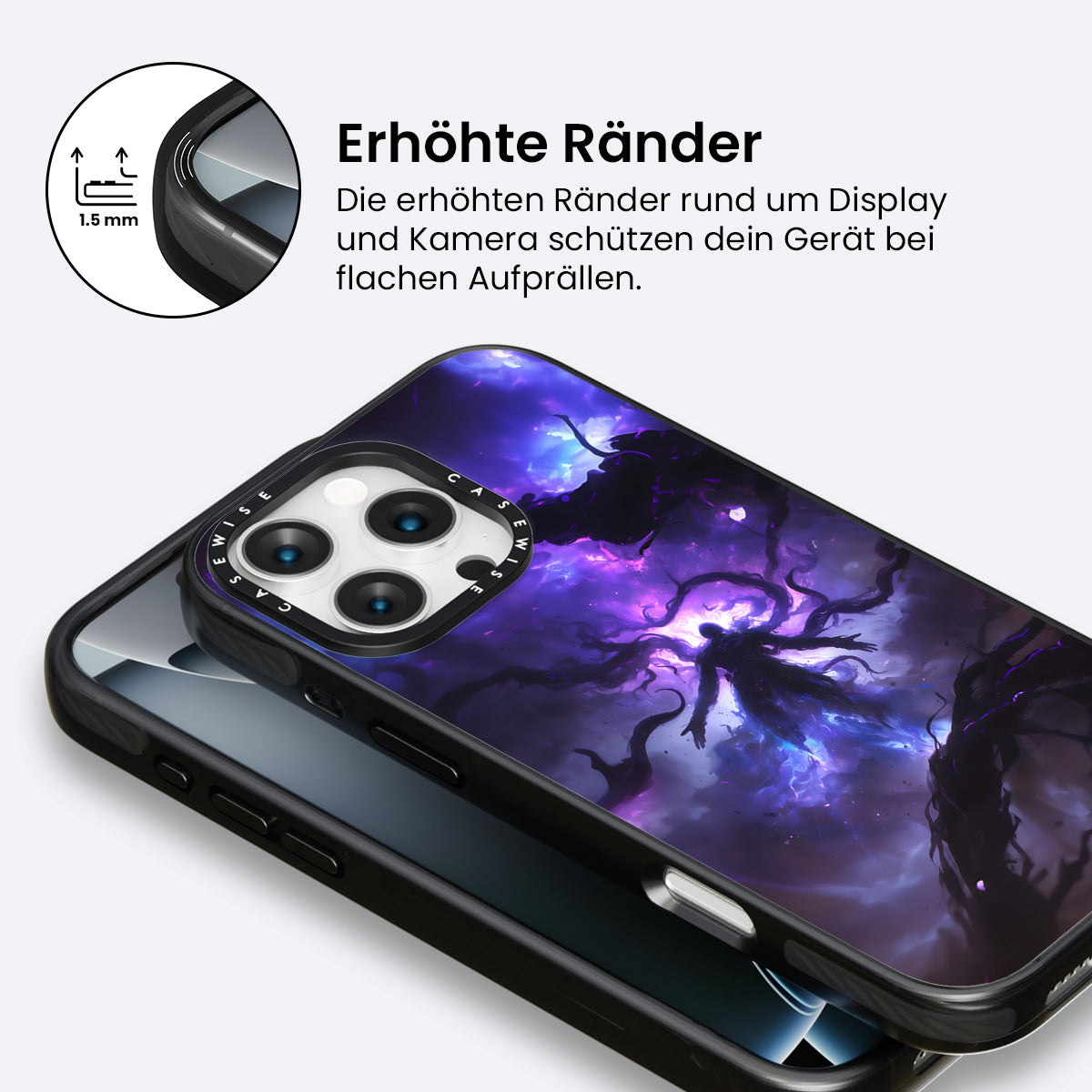 1.5 mm

Erhöhte Ränder

Die erhöhten Ränder rund um Display und Kamera schützen dein Gerät bei flachen Aufprällen.

CASEWISE CASEWISE