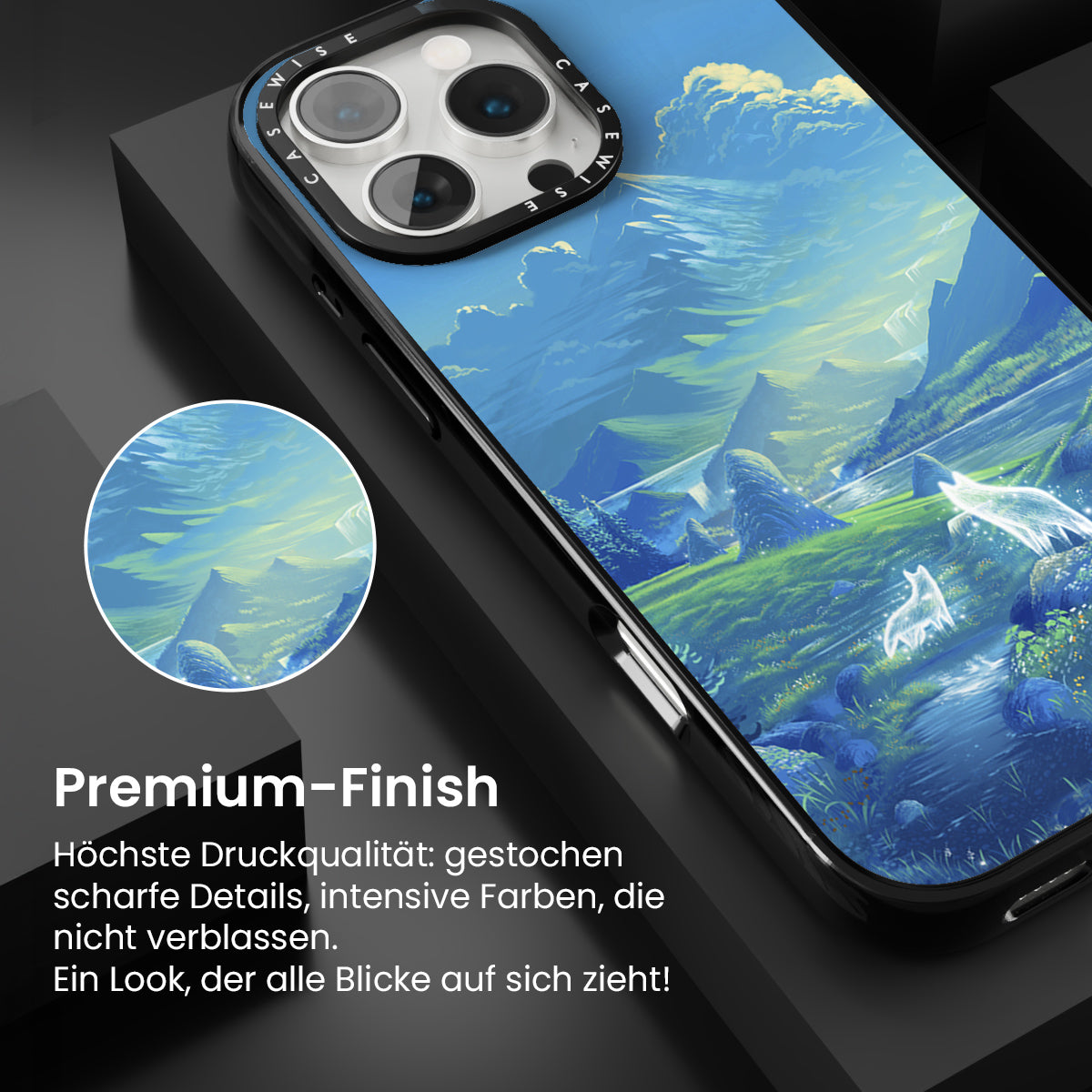 CASEWISE CASEWISE

Premium-Finish

Höchste Druckqualität: gestochen scharfe Details, intensive Farben, die nicht verblassen.
Ein Look, der alle Blicke auf sich zieht!