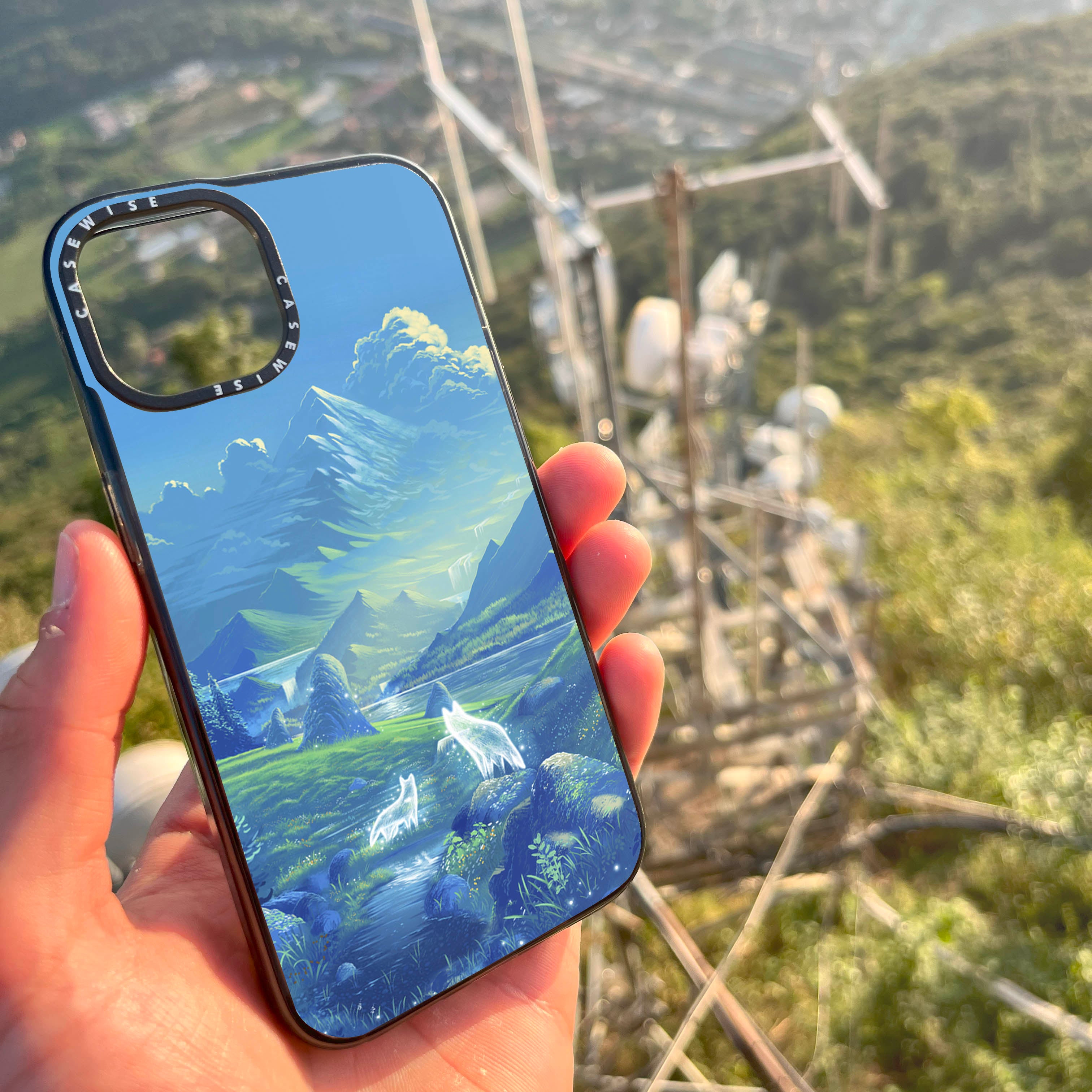 CASEWISE CASEWISE