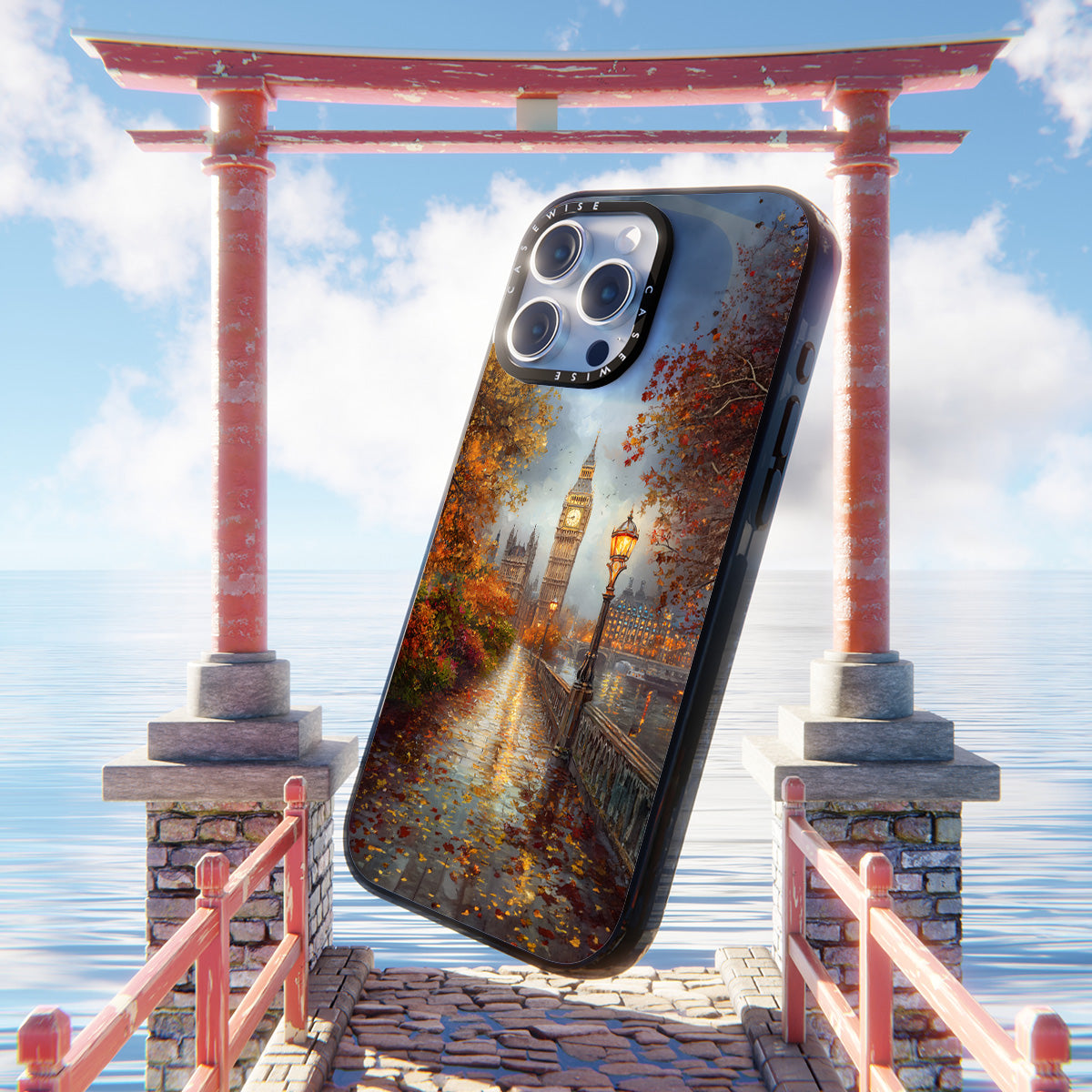 CASEWISE CASEWISE