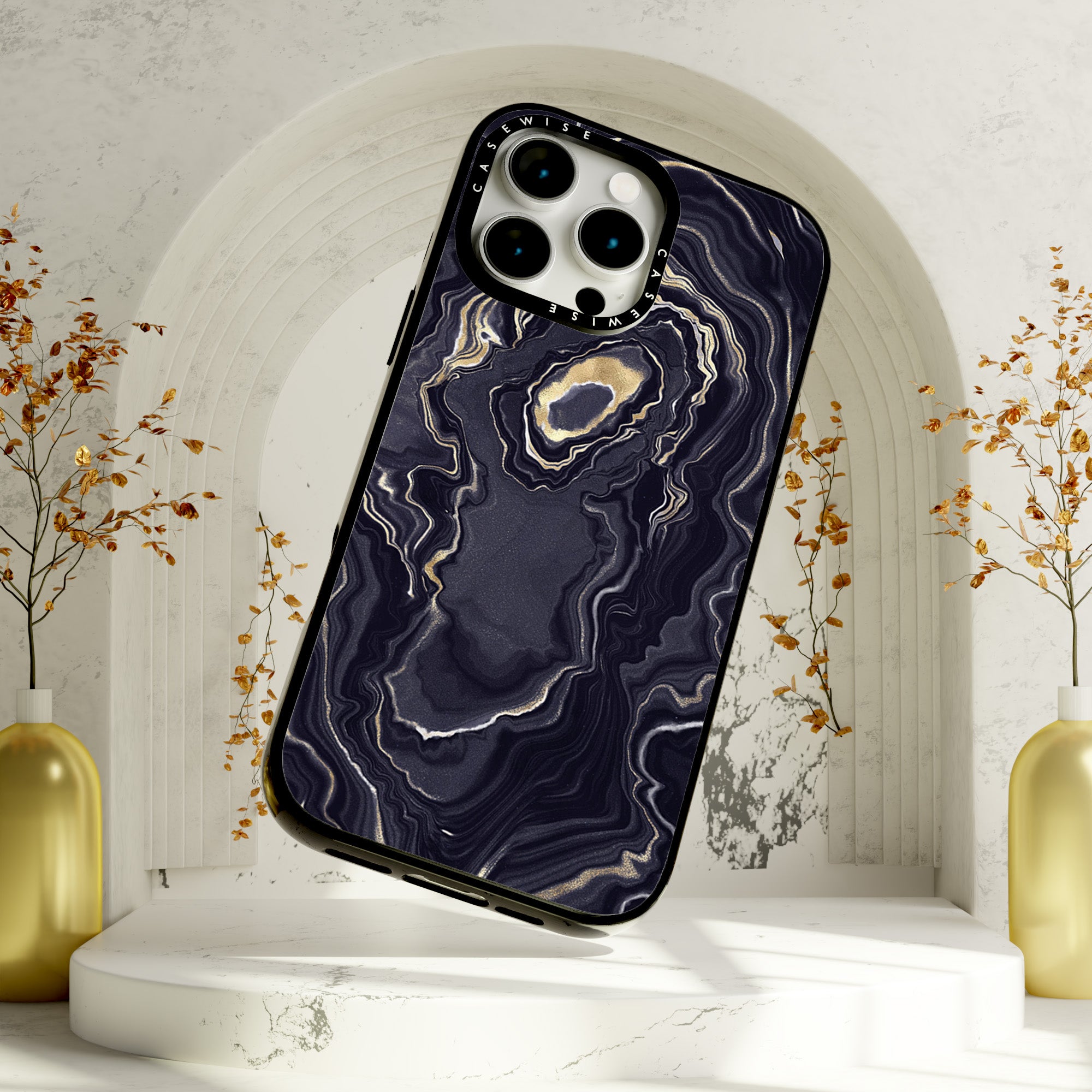 CASEWISE
CASEWISE