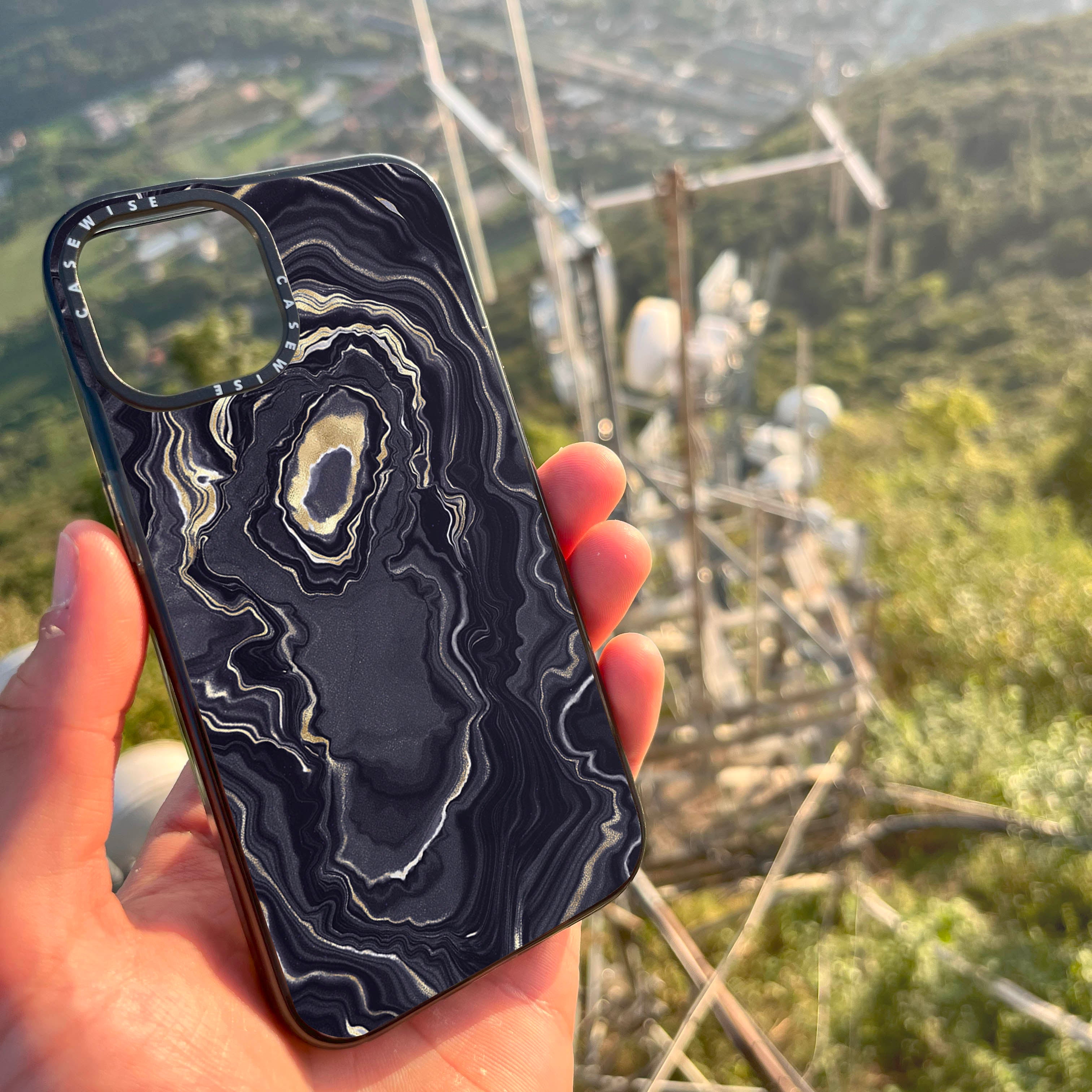 CASEWISE CASEWISE