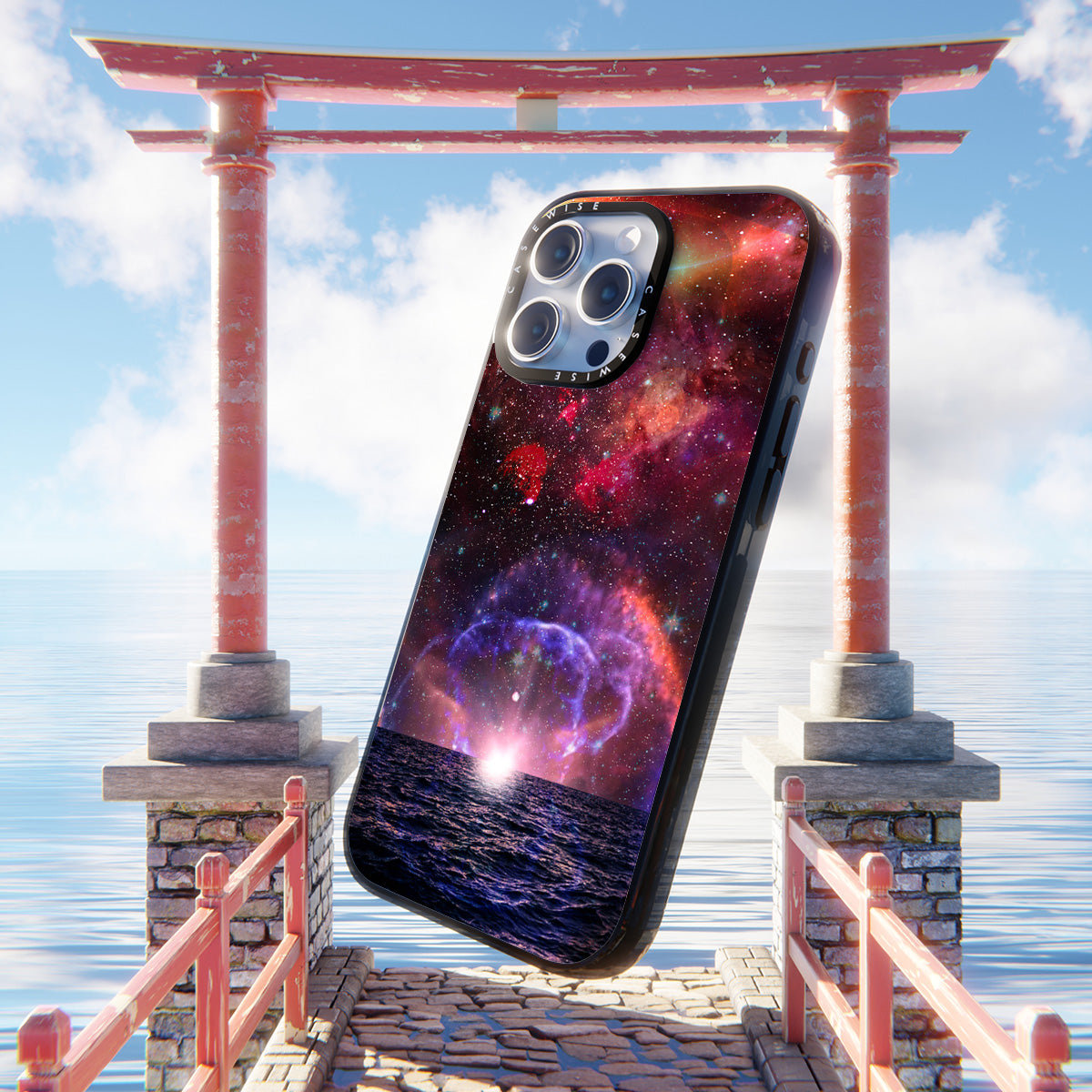 CASEWISE CASEWISE