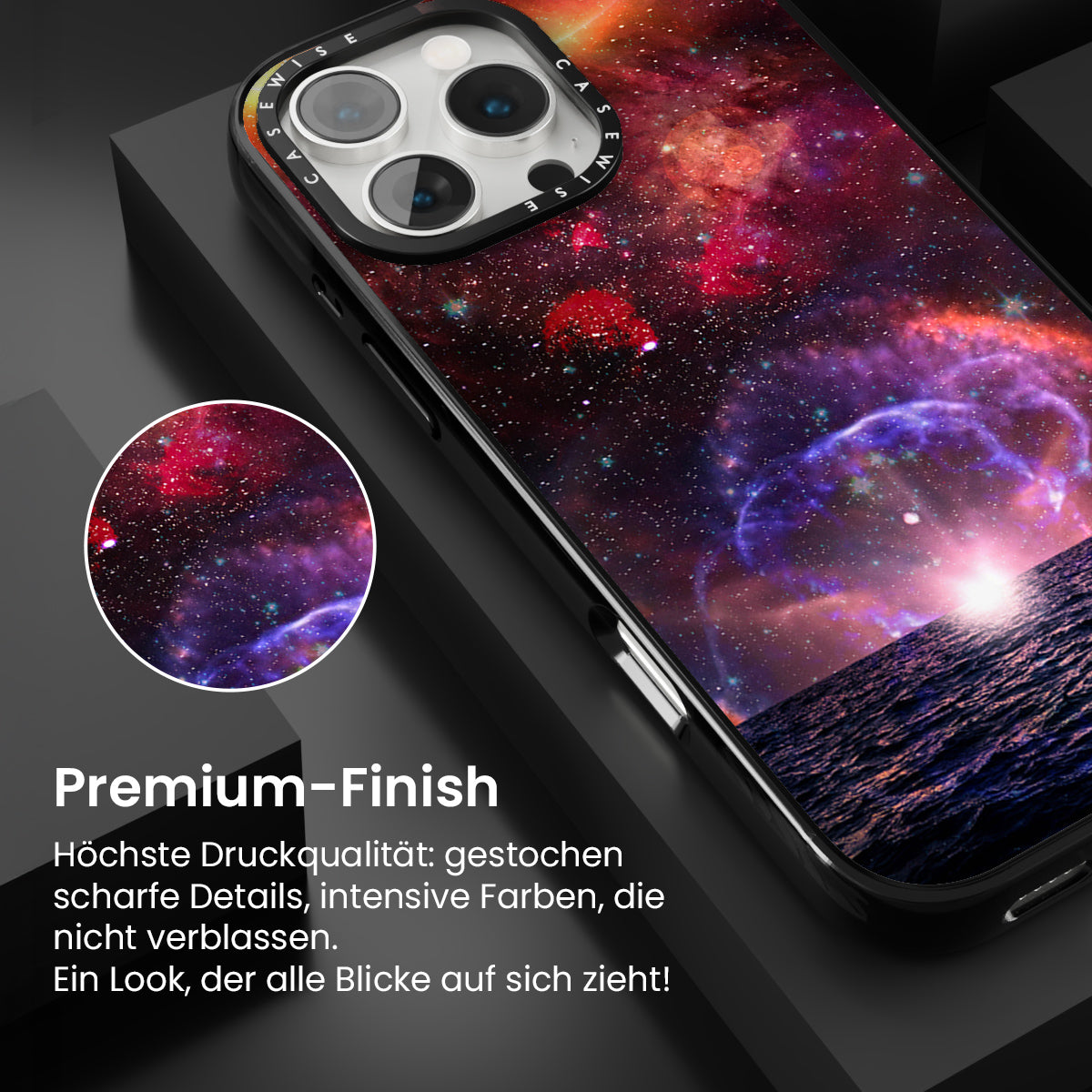 CASEWISE CASEWISE

Premium-Finish

Höchste Druckqualität: gestochen scharfe Details, intensive Farben, die nicht verblassen.
Ein Look, der alle Blicke auf sich zieht!