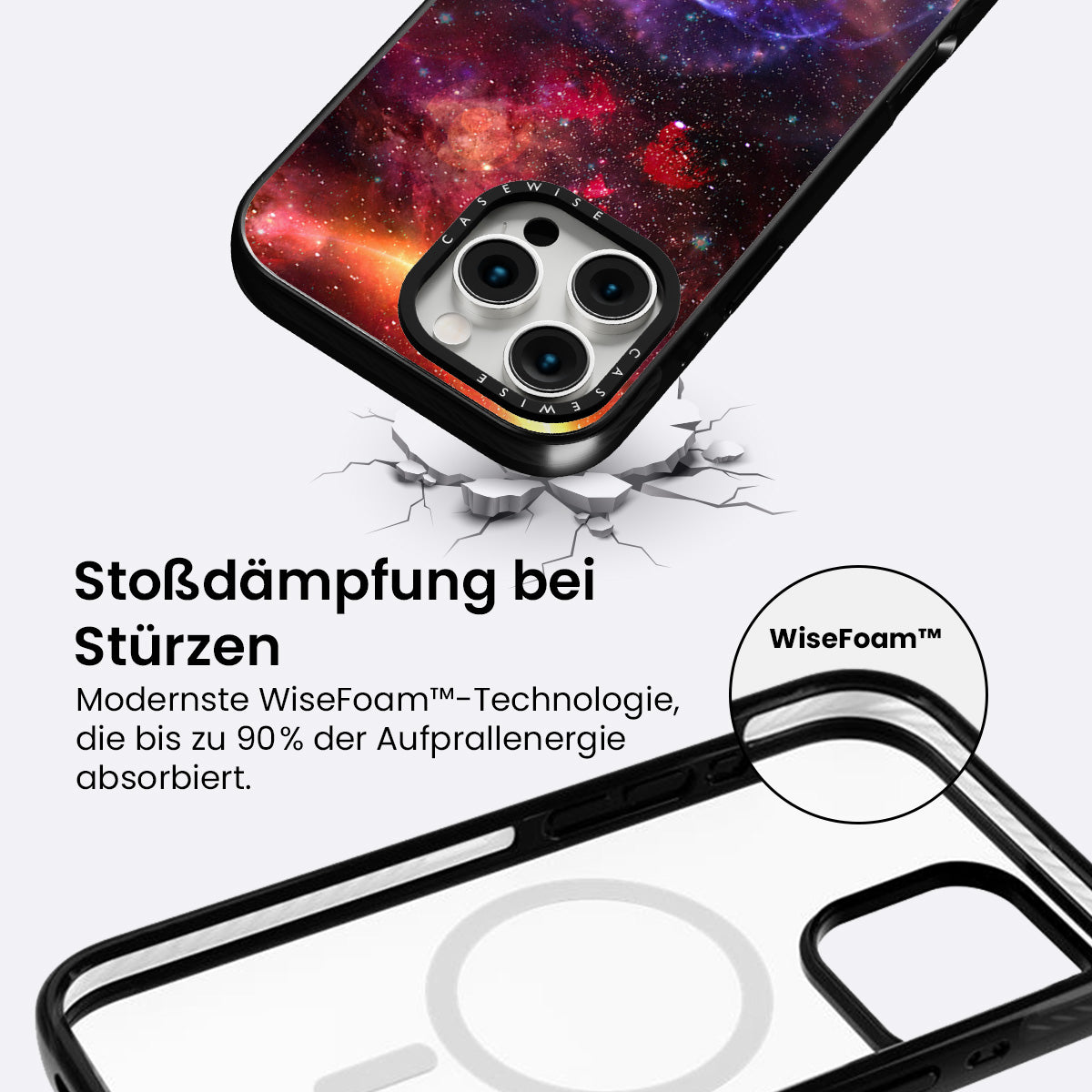 CASEWISE

CASEWISE

Stoßdämpfung bei Stürzen

Modernste WiseFoam™-Technologie, die bis zu 90% der Aufprallenergie absorbiert.

WiseFoam™