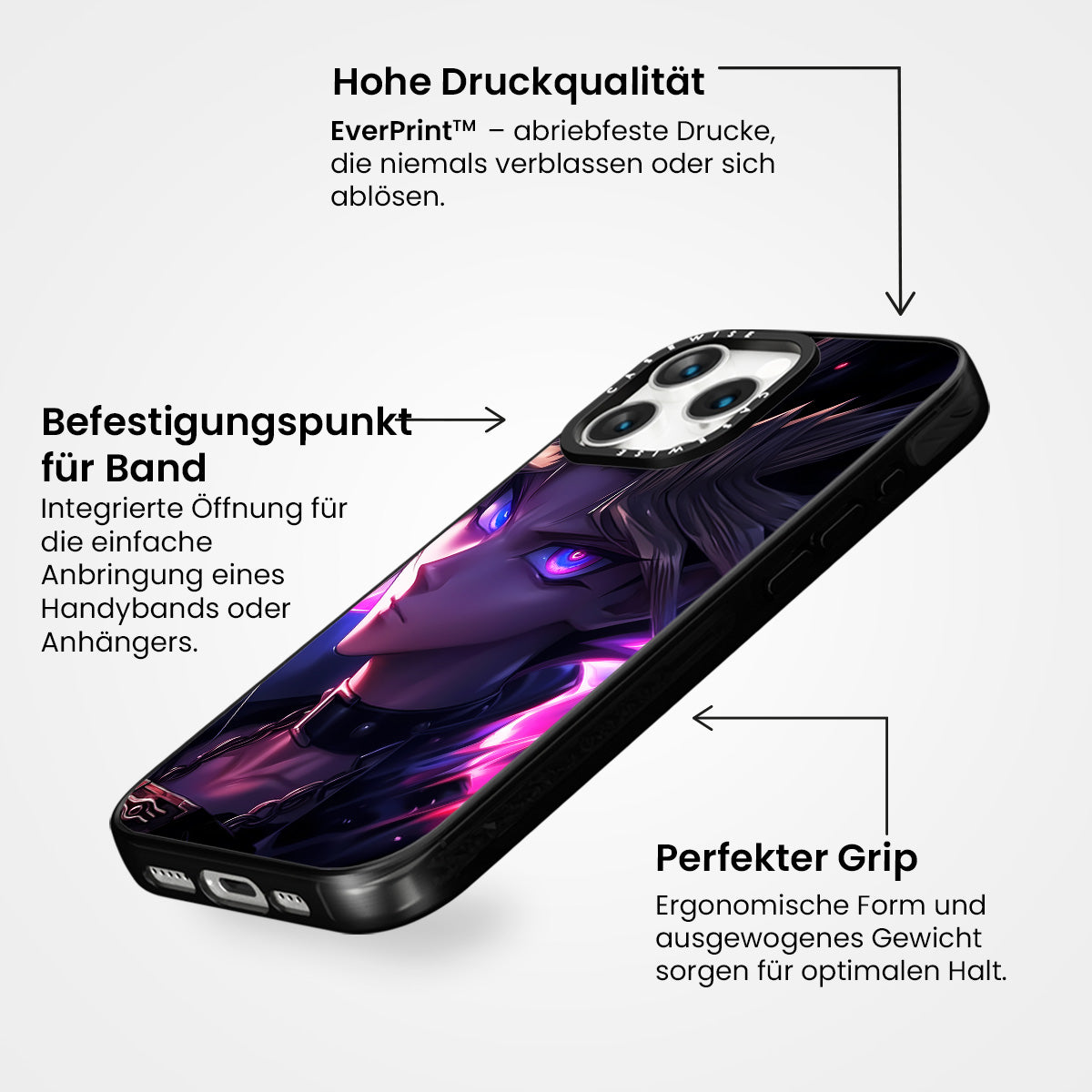 Hohe Druckqualität

EverPrint™ – abriebfeste Drucke, die niemals verblassen oder sich ablösen.

Befestigungspunkt für Band

Integrierte Öffnung für die einfache Anbringung eines Handybands oder Anhängers.

CASEWISE

CASEWISE

Perfekter Grip

Ergonomische Form und ausgewogenes Gewicht sorgen für optimalen Halt.