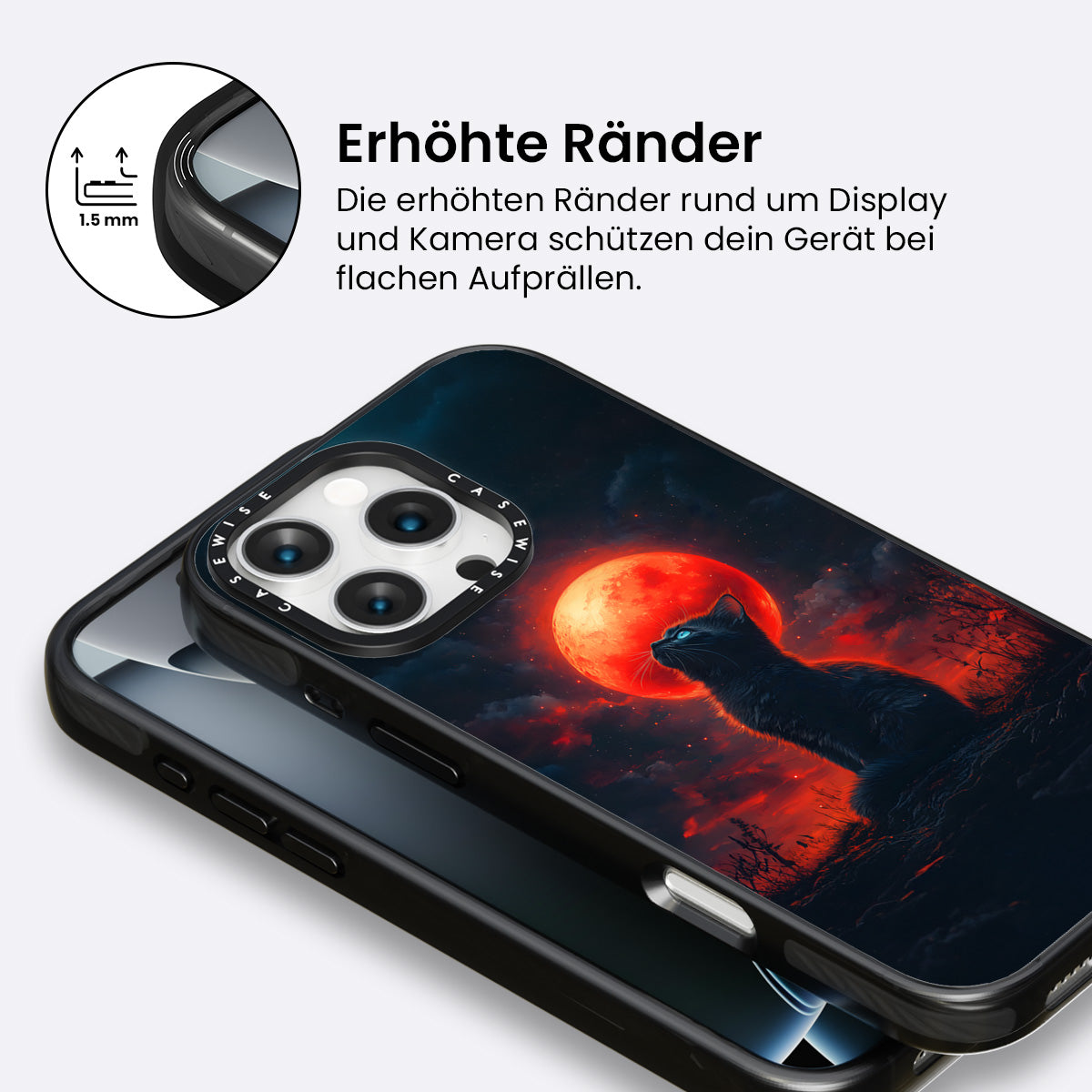 1.5 mm

Erhöhte Ränder

Die erhöhten Ränder rund um Display und Kamera schützen dein Gerät bei flachen Aufprällen.

CASEWISE CASEWISE