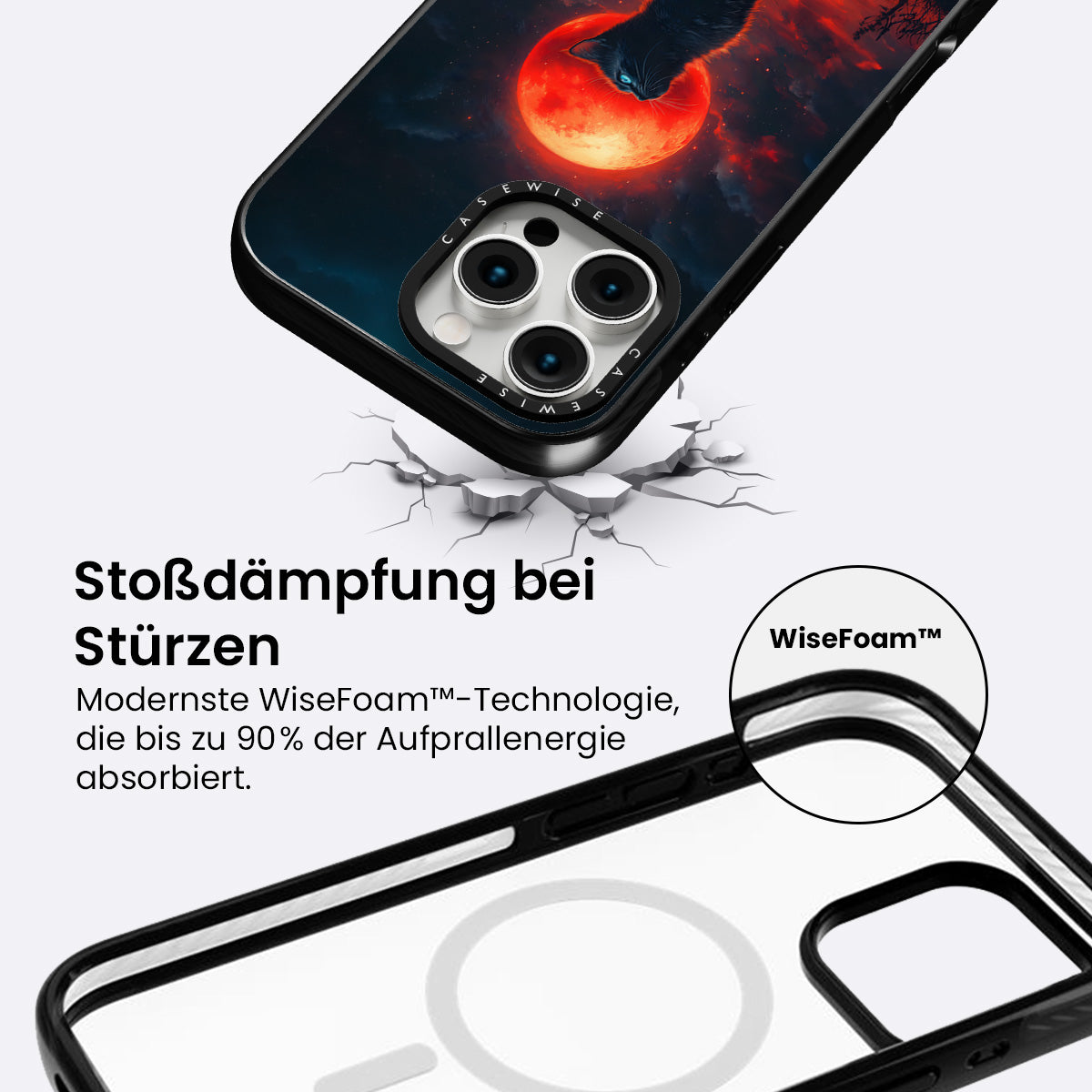 CASEWISE

CASEWISE

Stoßdämpfung bei Stürzen

Modernste WiseFoam™-Technologie, die bis zu 90% der Aufprallenergie absorbiert.

WiseFoam™