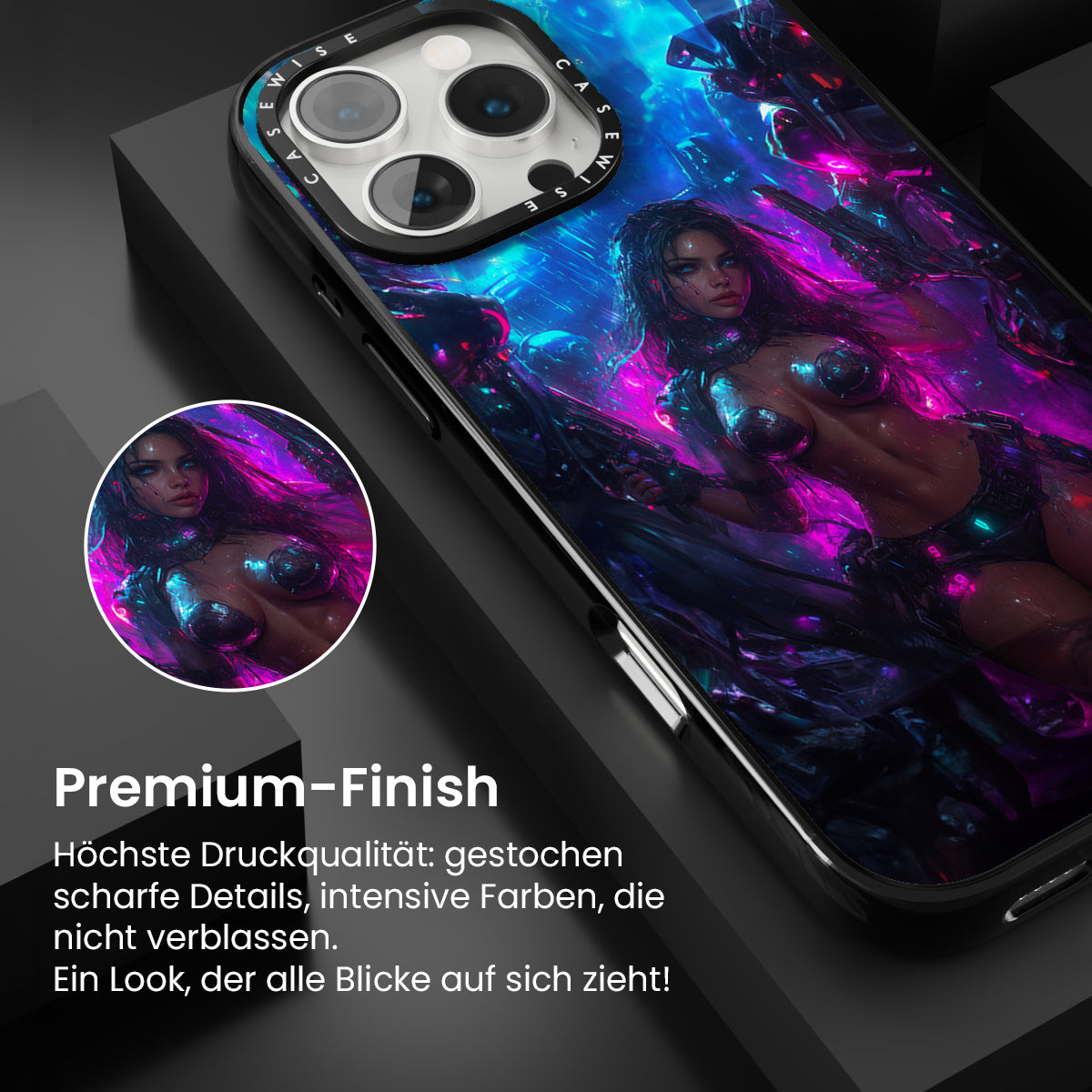 CASEWISE CASEWISE

Premium-Finish

Höchste Druckqualität: gestochen scharfe Details, intensive Farben, die nicht verblassen.
Ein Look, der alle Blicke auf sich zieht!