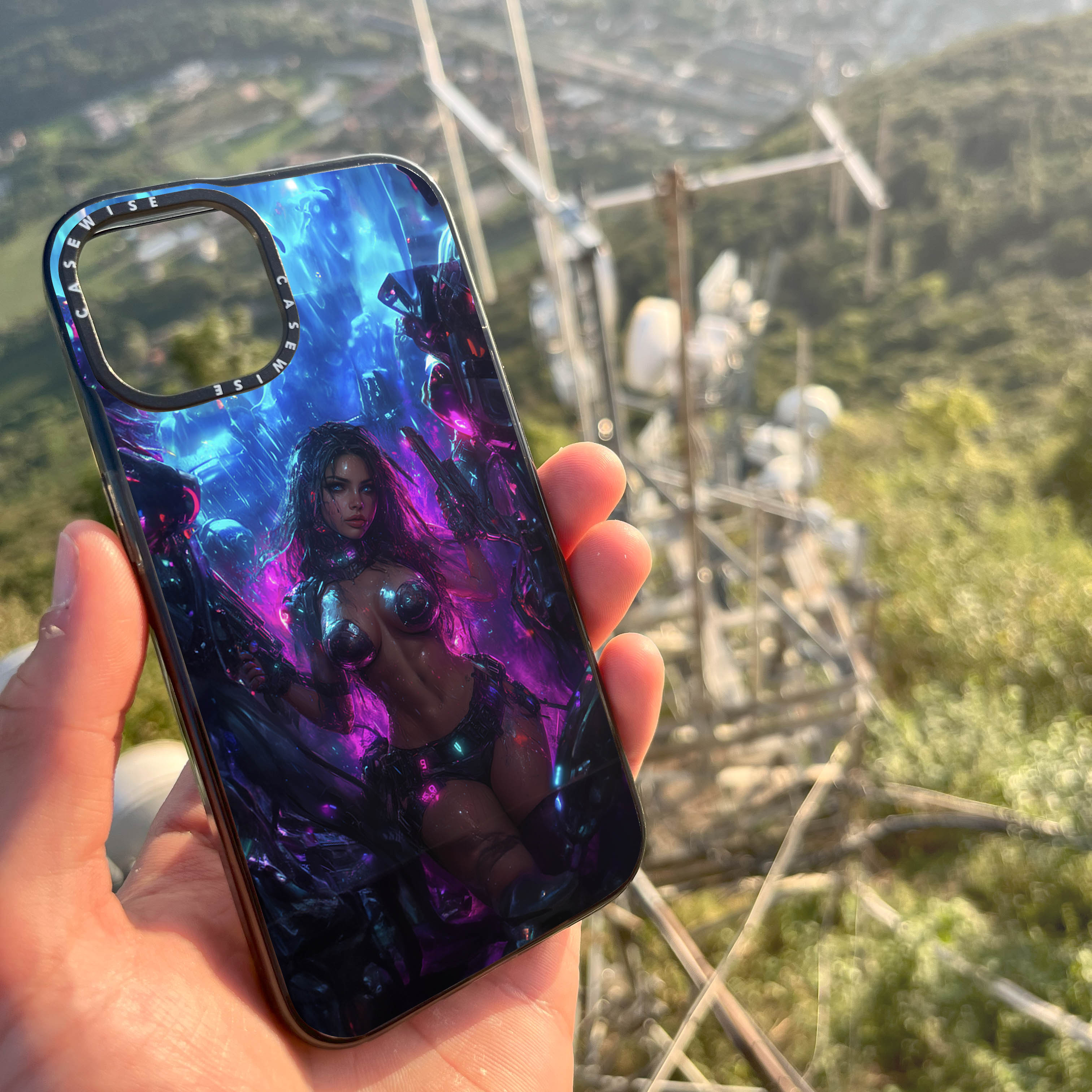 CASEWISE CASEWISE