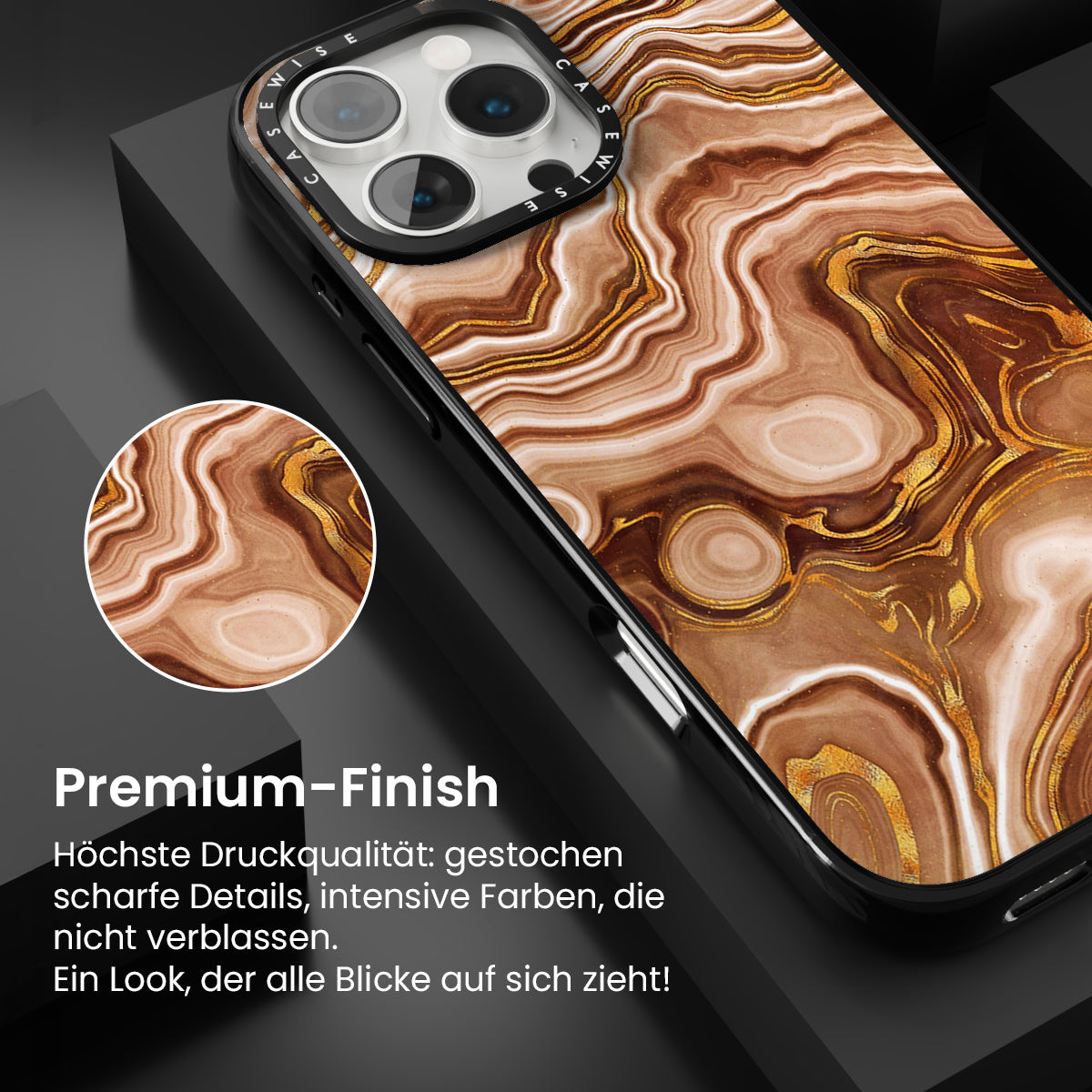 CASEWISE
CASEWISE

Premium-Finish

Höchste Druckqualität: gestochen scharfe Details, intensive Farben, die nicht verblassen.
Ein Look, der alle Blicke auf sich zieht!