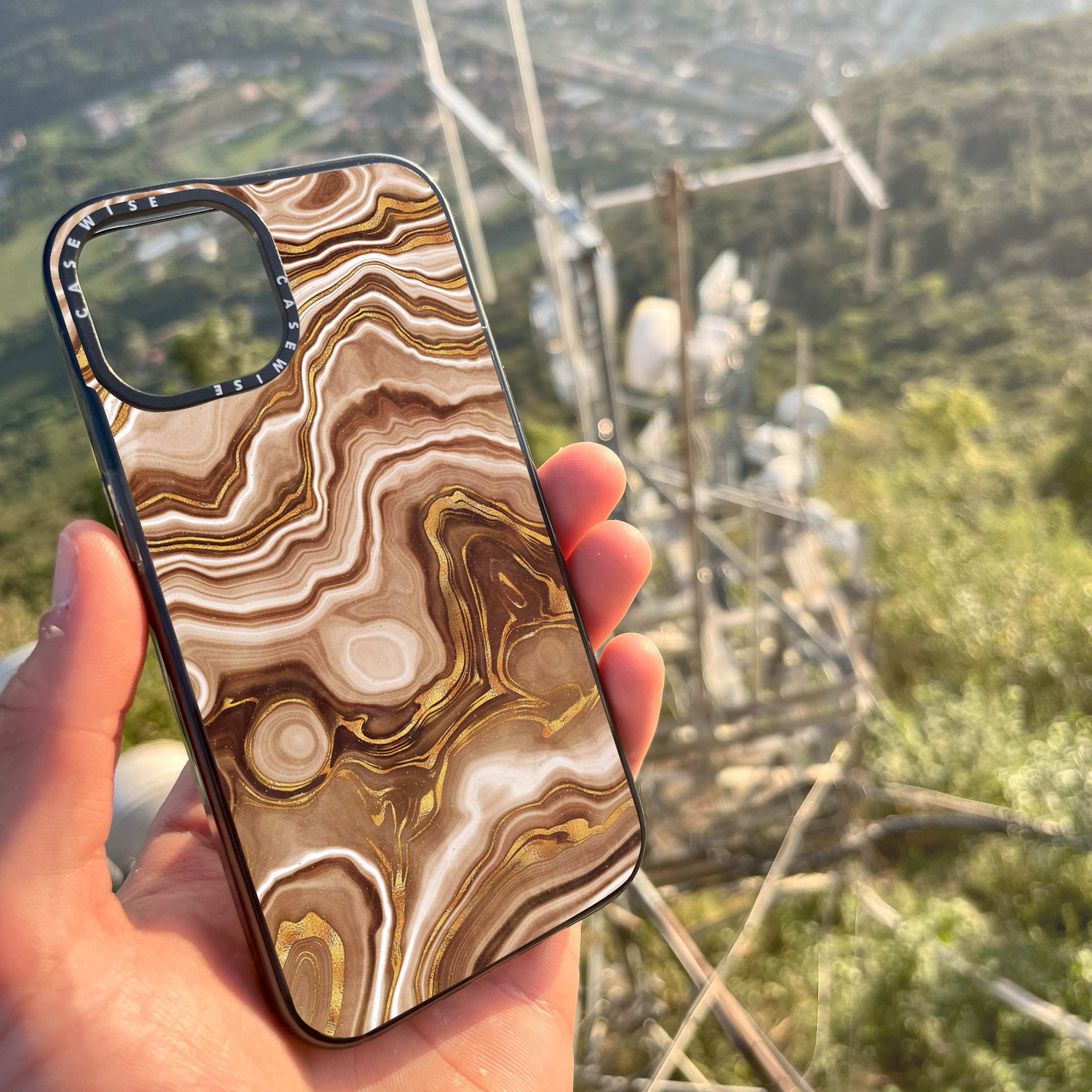 CASEWISE CASEWISE