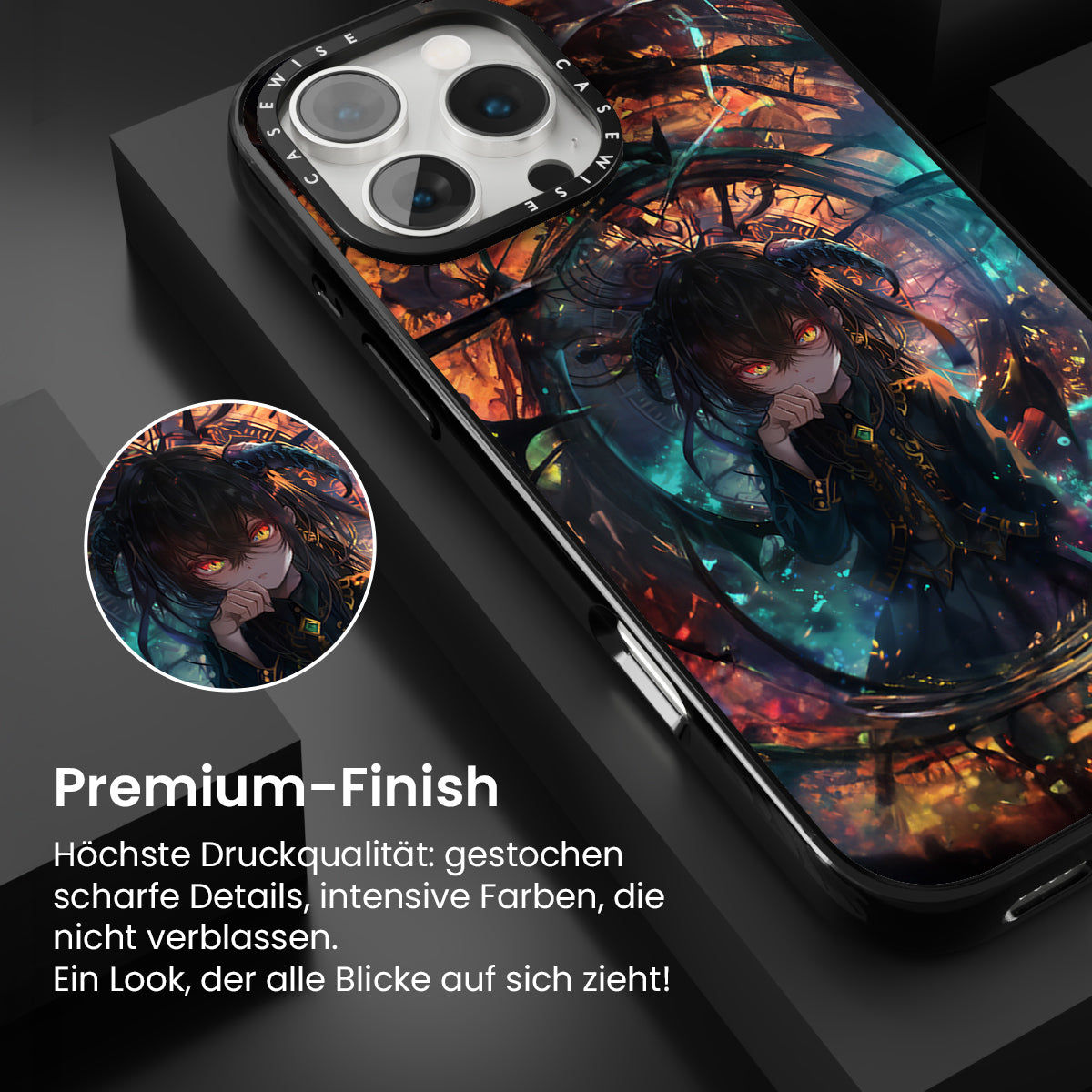 CASEWISE CASEWISE

Premium-Finish

Höchste Druckqualität: gestochen scharfe Details, intensive Farben, die nicht verblassen.
Ein Look, der alle Blicke auf sich zieht!