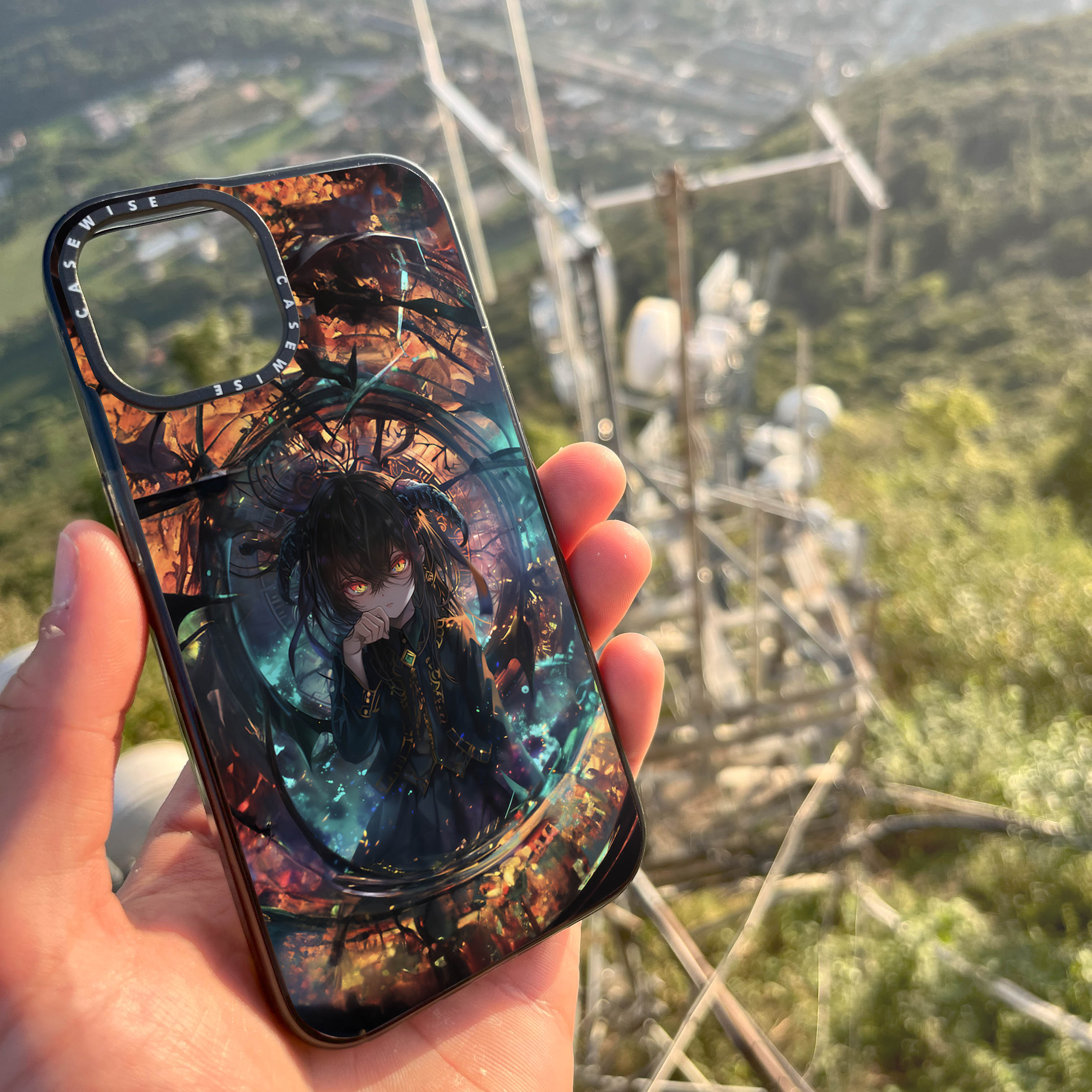 CASEWISE CASEWISE