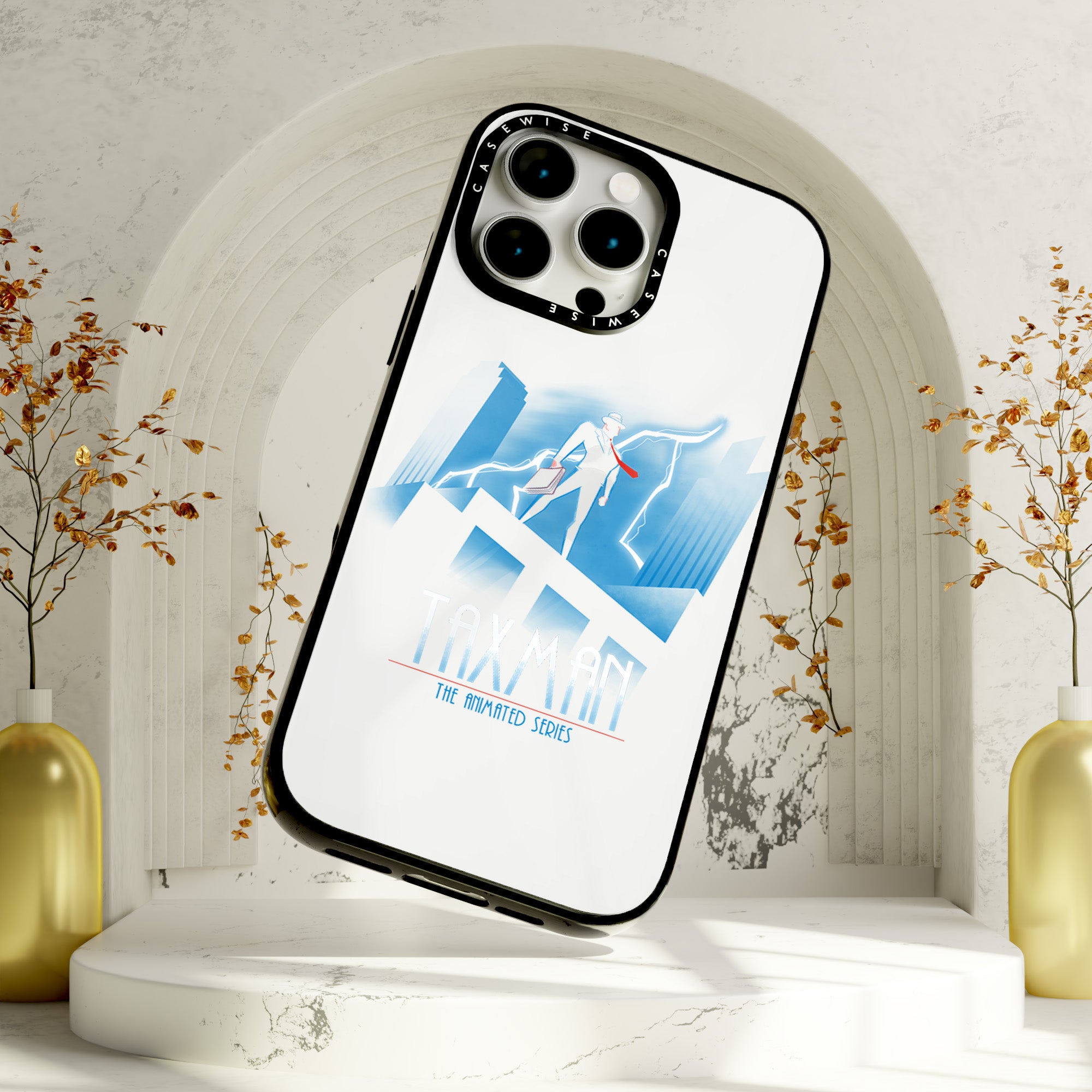 CASEWISE
CASEWISE

TAXMAN
THE ANIMATED SERIES