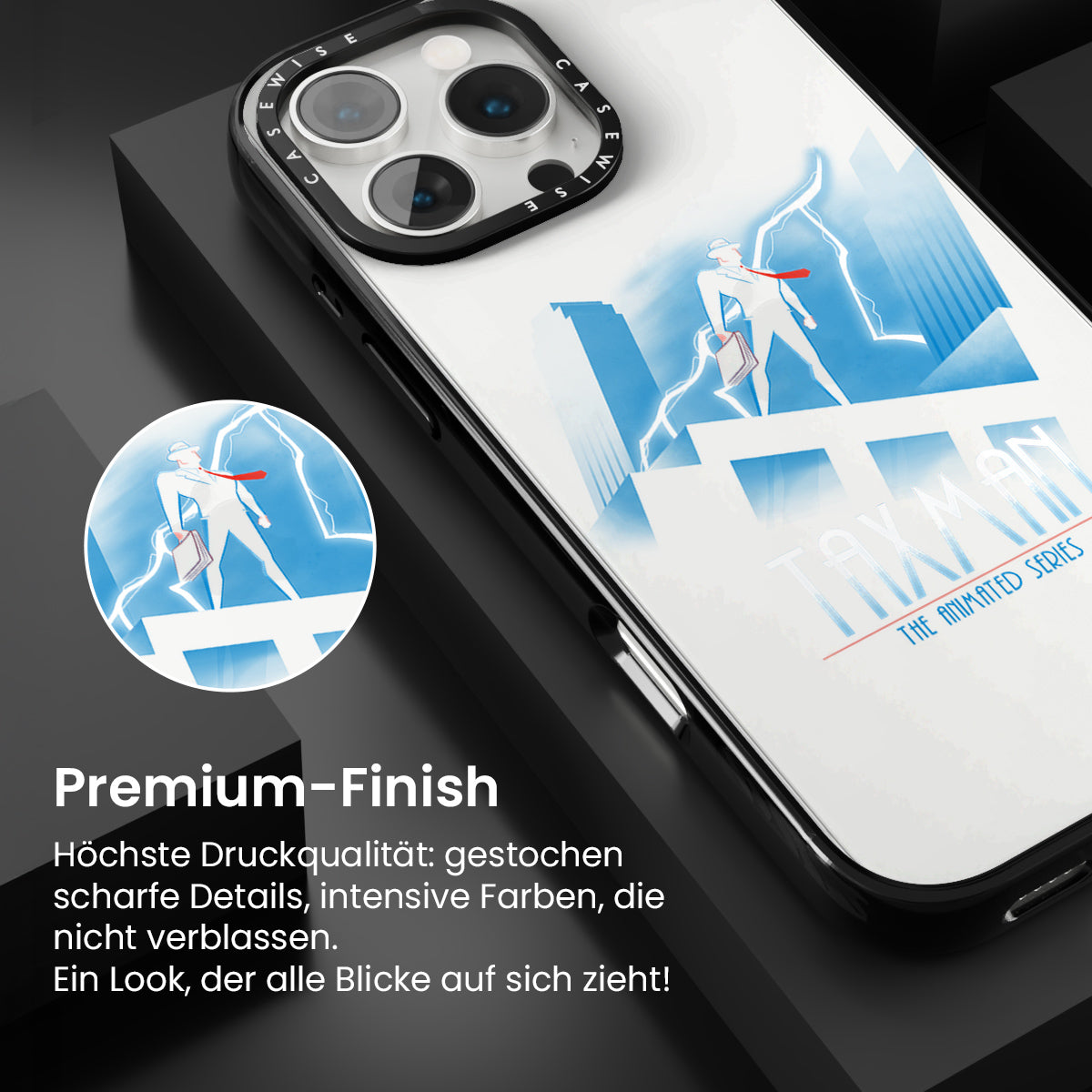 CASEWISE CASEWISE

TAXMAN
THE ANIMATED SERIES

Premium-Finish

Höchste Druckqualität: gestochen scharfe Details, intensive Farben, die nicht verblassen.
Ein Look, der alle Blicke auf sich zieht!