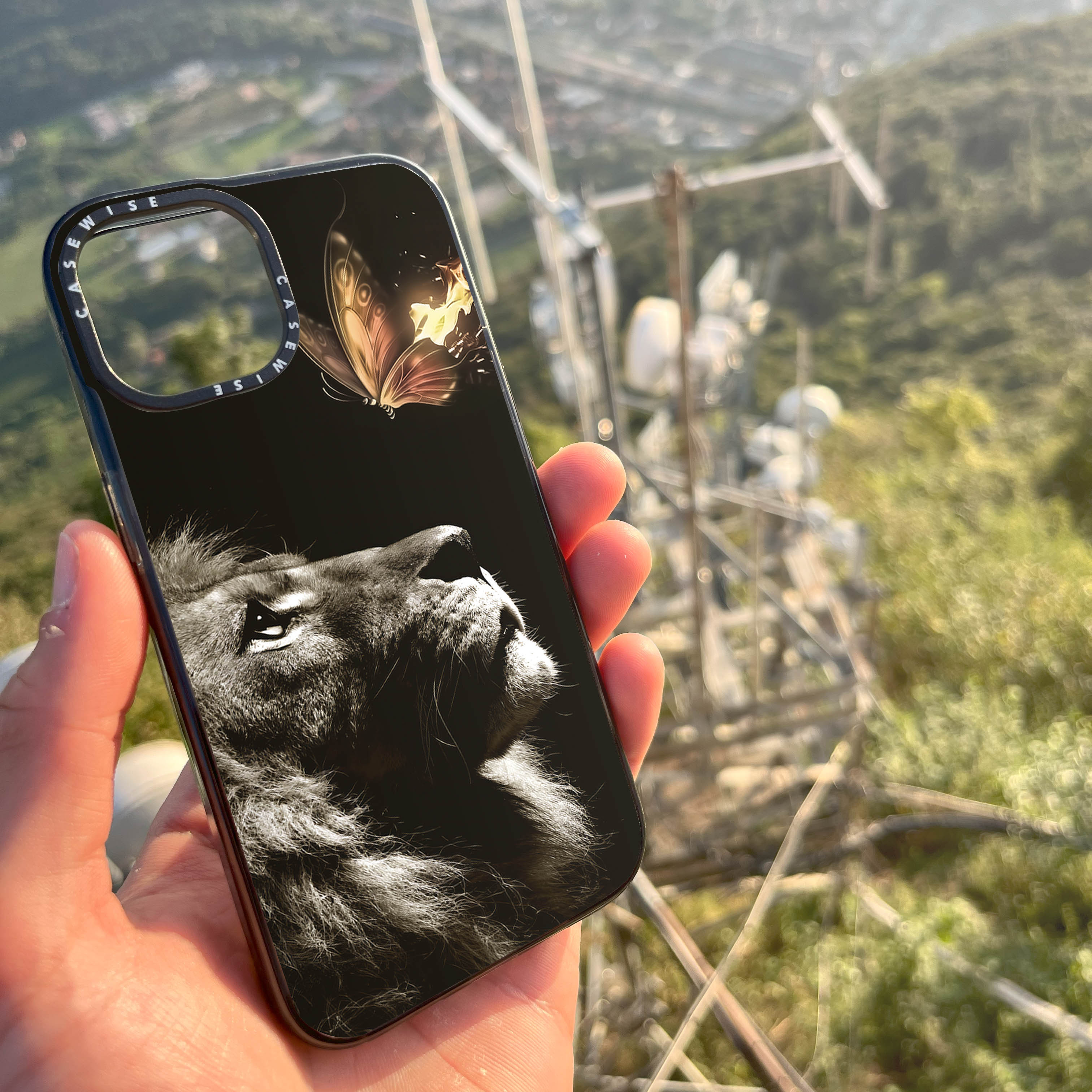 CASEWISE CASEWISE