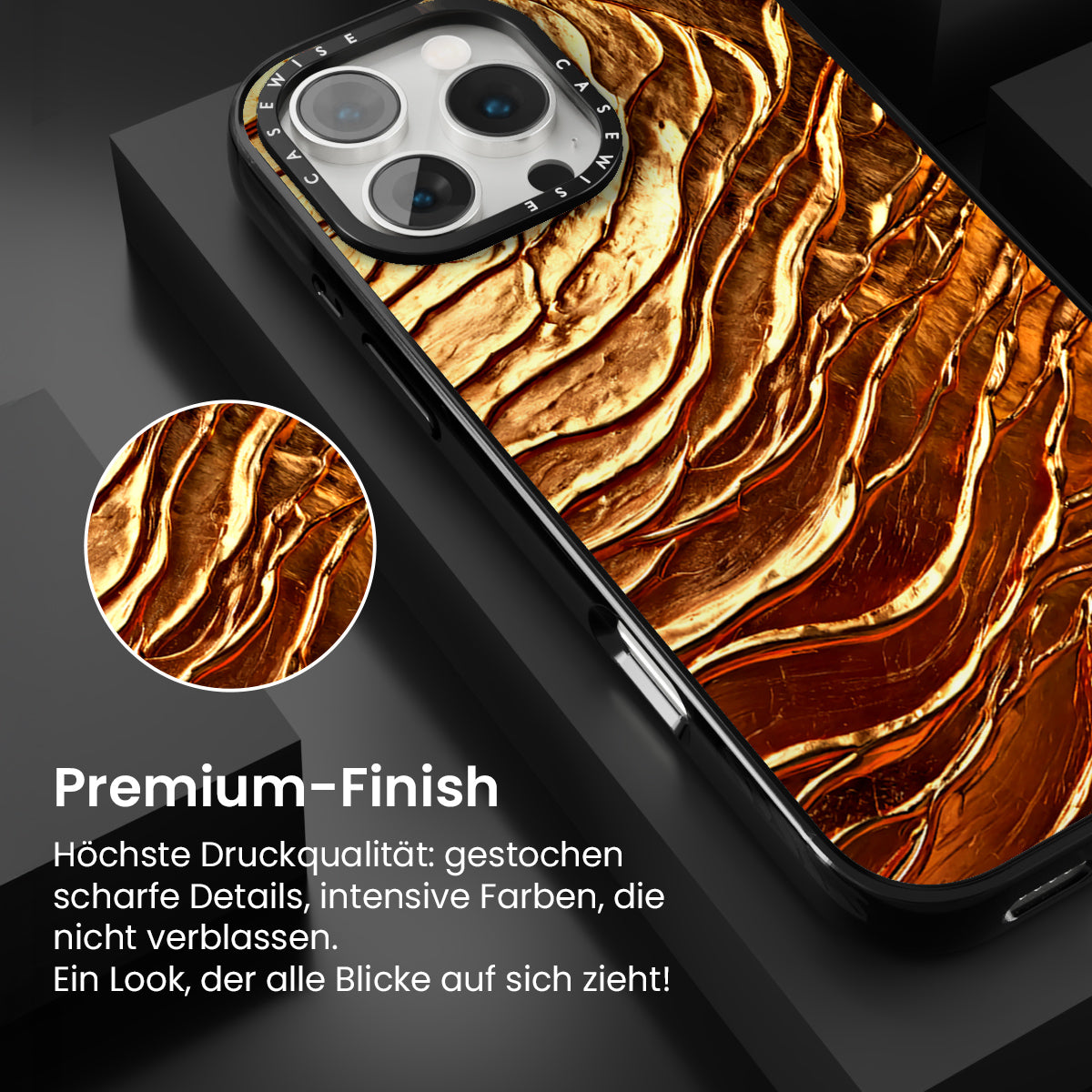 CASEWISE CASEWISE

Premium-Finish

Höchste Druckqualität: gestochen scharfe Details, intensive Farben, die nicht verblassen.
Ein Look, der alle Blicke auf sich zieht!