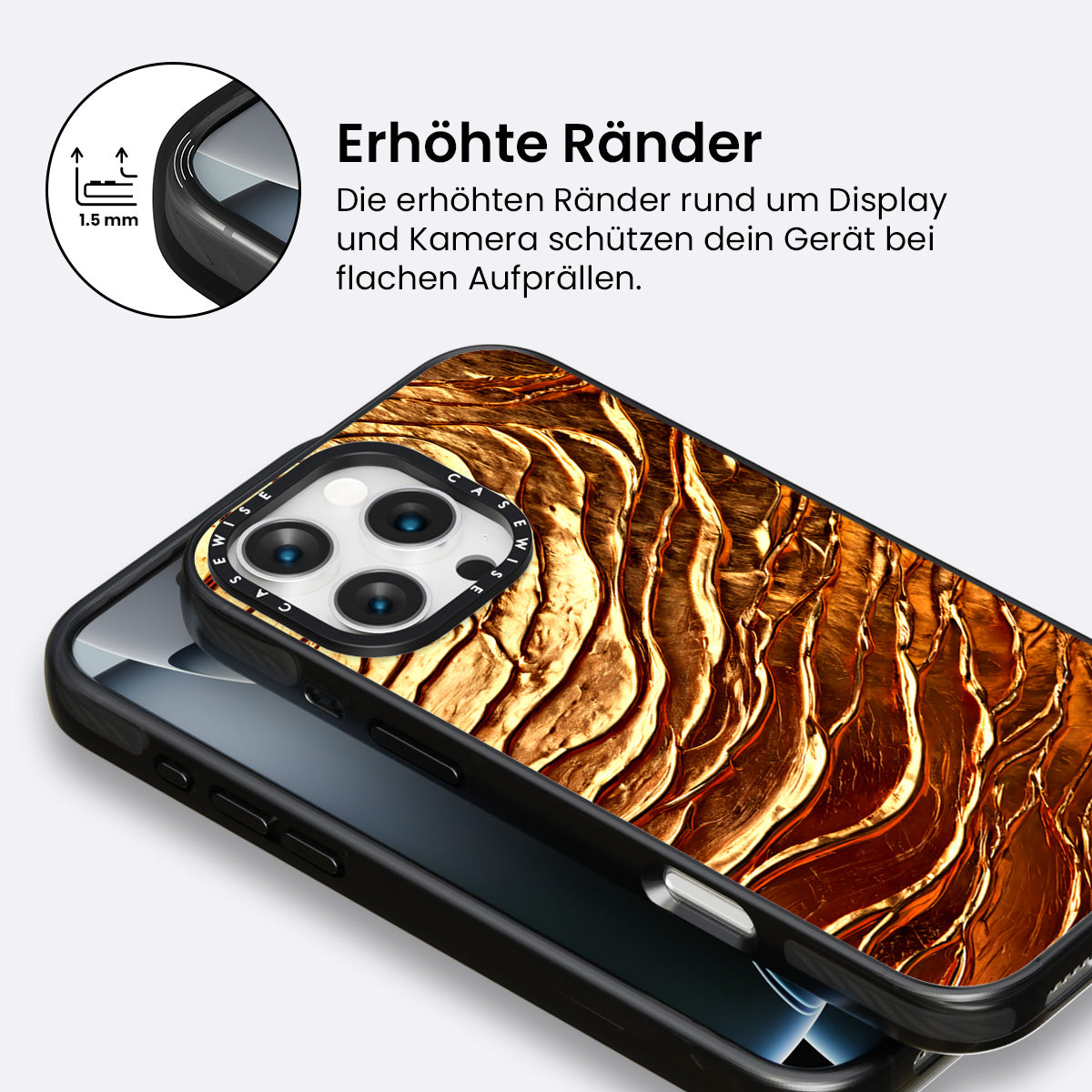 1.5 mm

Erhöhte Ränder

Die erhöhten Ränder rund um Display und Kamera schützen dein Gerät bei flachen Aufprällen.

CASEWISE CASEWISE