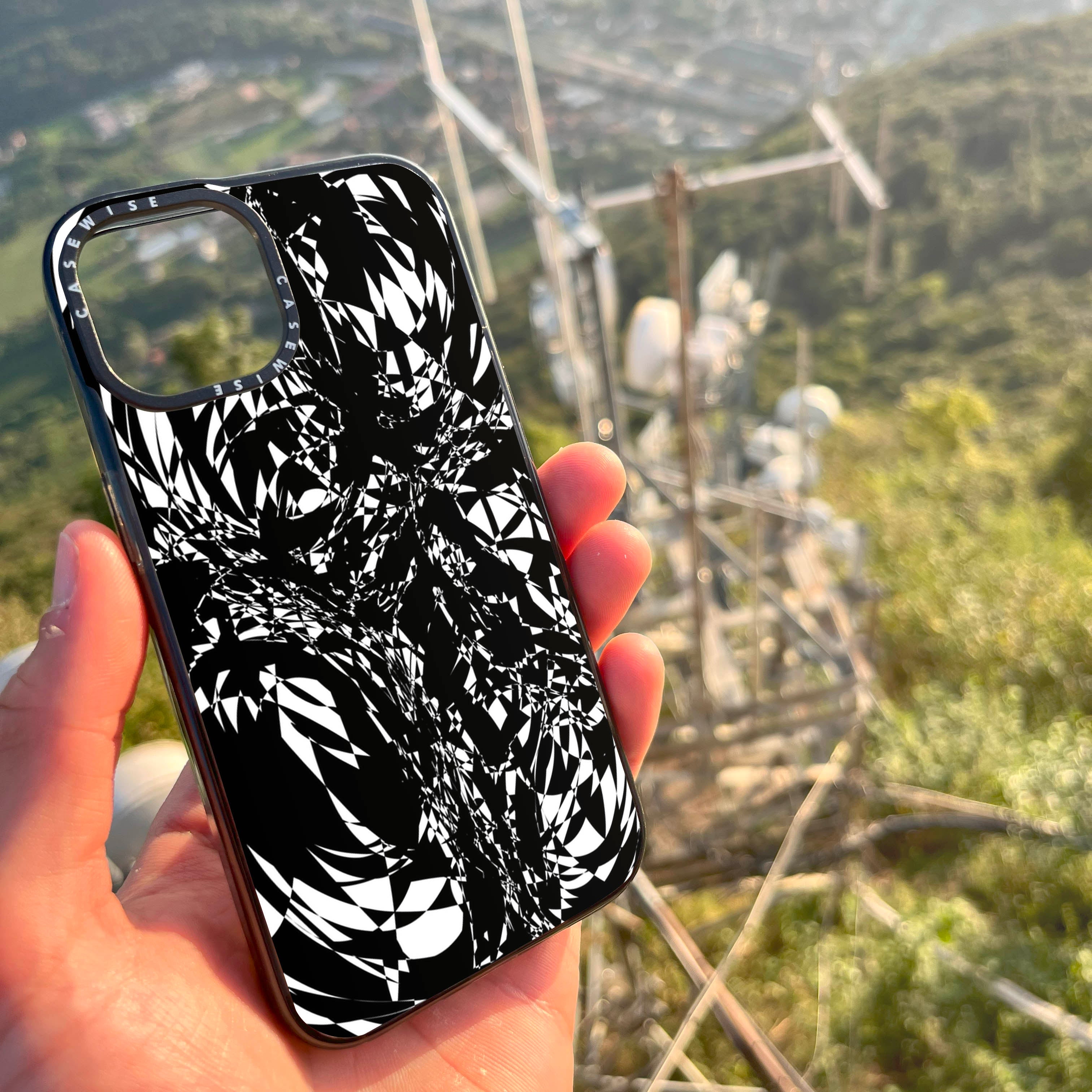 CASEWISE CASEWISE