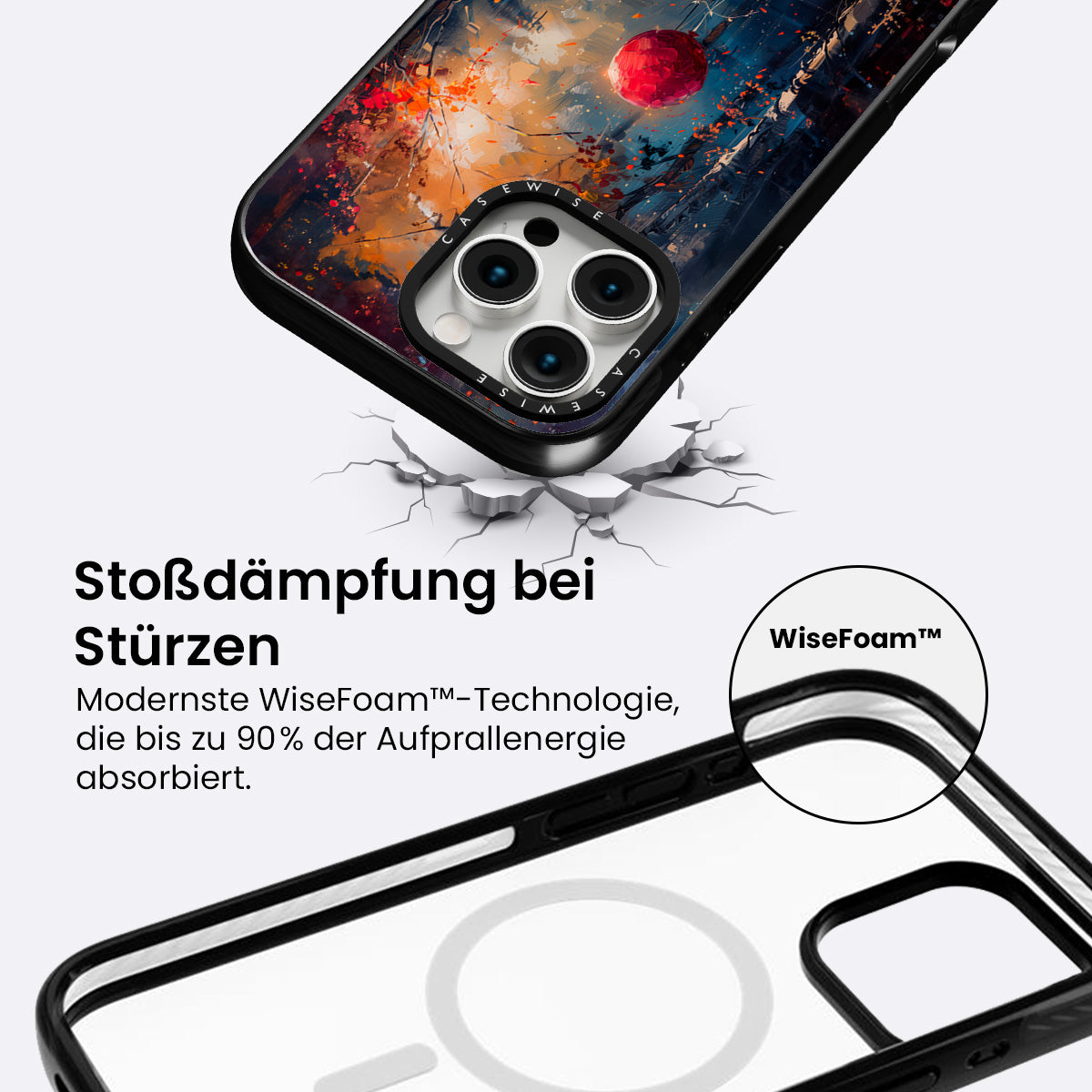 CASEWISE
CASEWISE

Stoßdämpfung bei Stürzen

Modernste WiseFoam™-Technologie, die bis zu 90% der Aufprallenergie absorbiert.

WiseFoam™