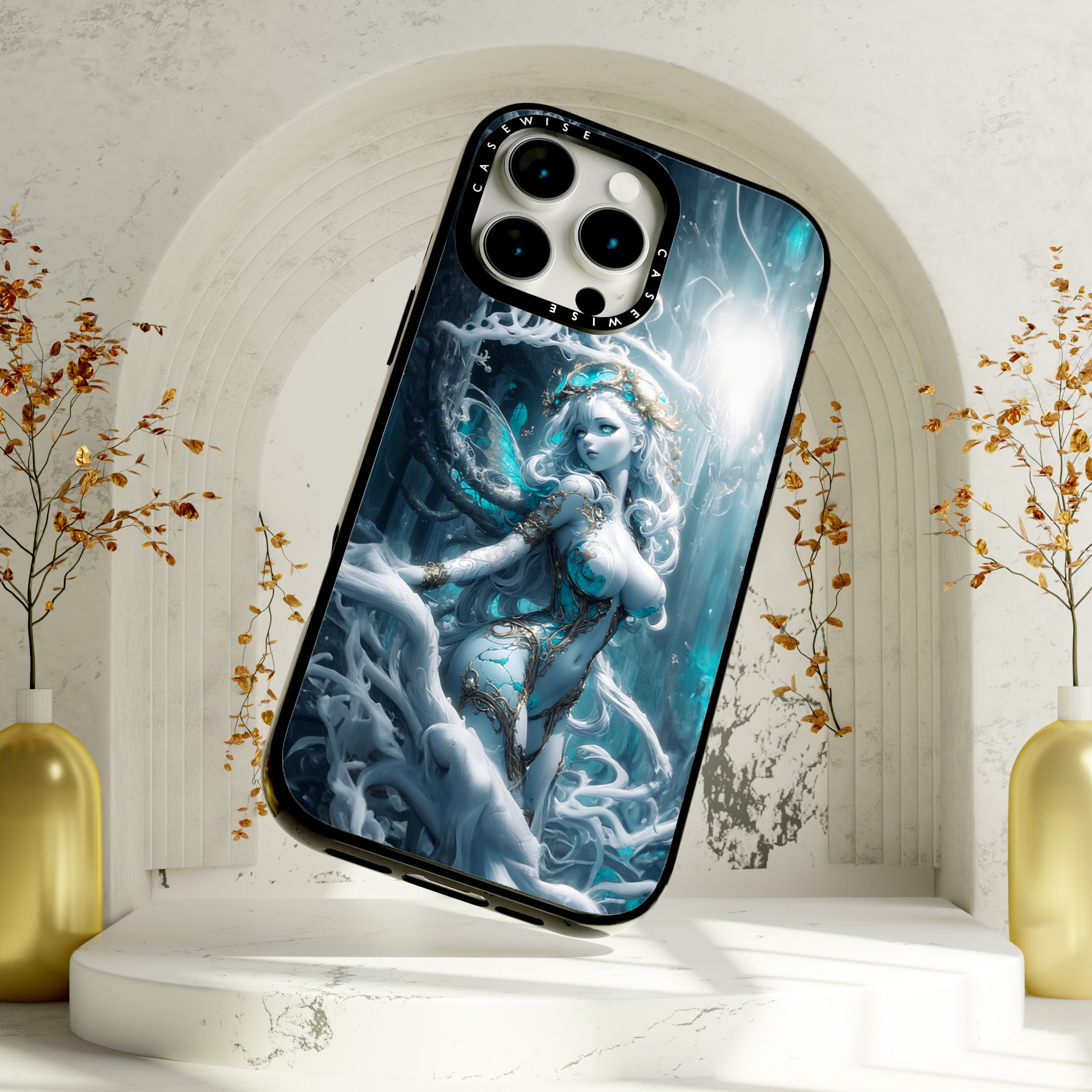 CASEWISE
CASEWISE