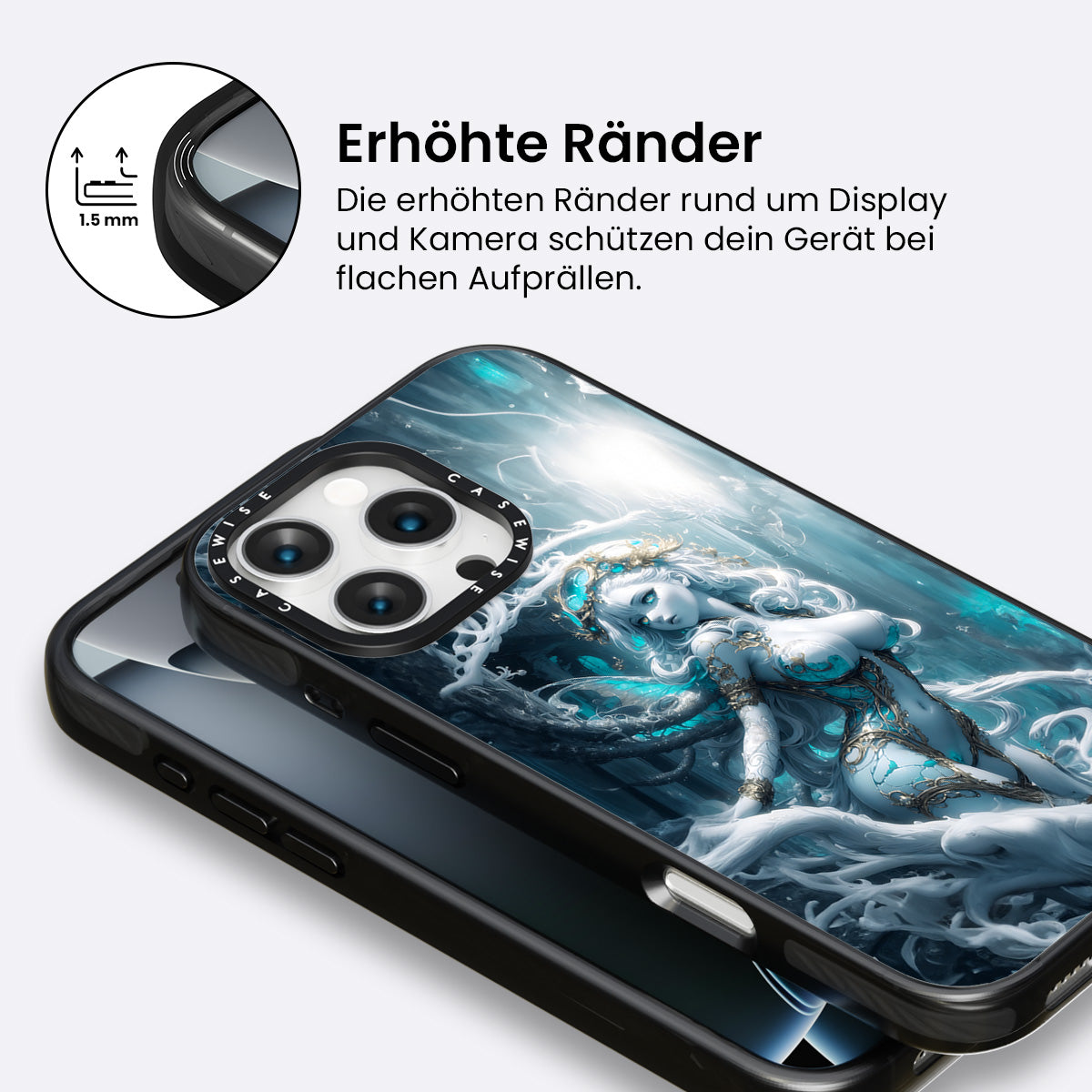 1.5 mm

Erhöhte Ränder

Die erhöhten Ränder rund um Display und Kamera schützen dein Gerät bei flachen Aufprällen.

CASEWISE CASEWISE