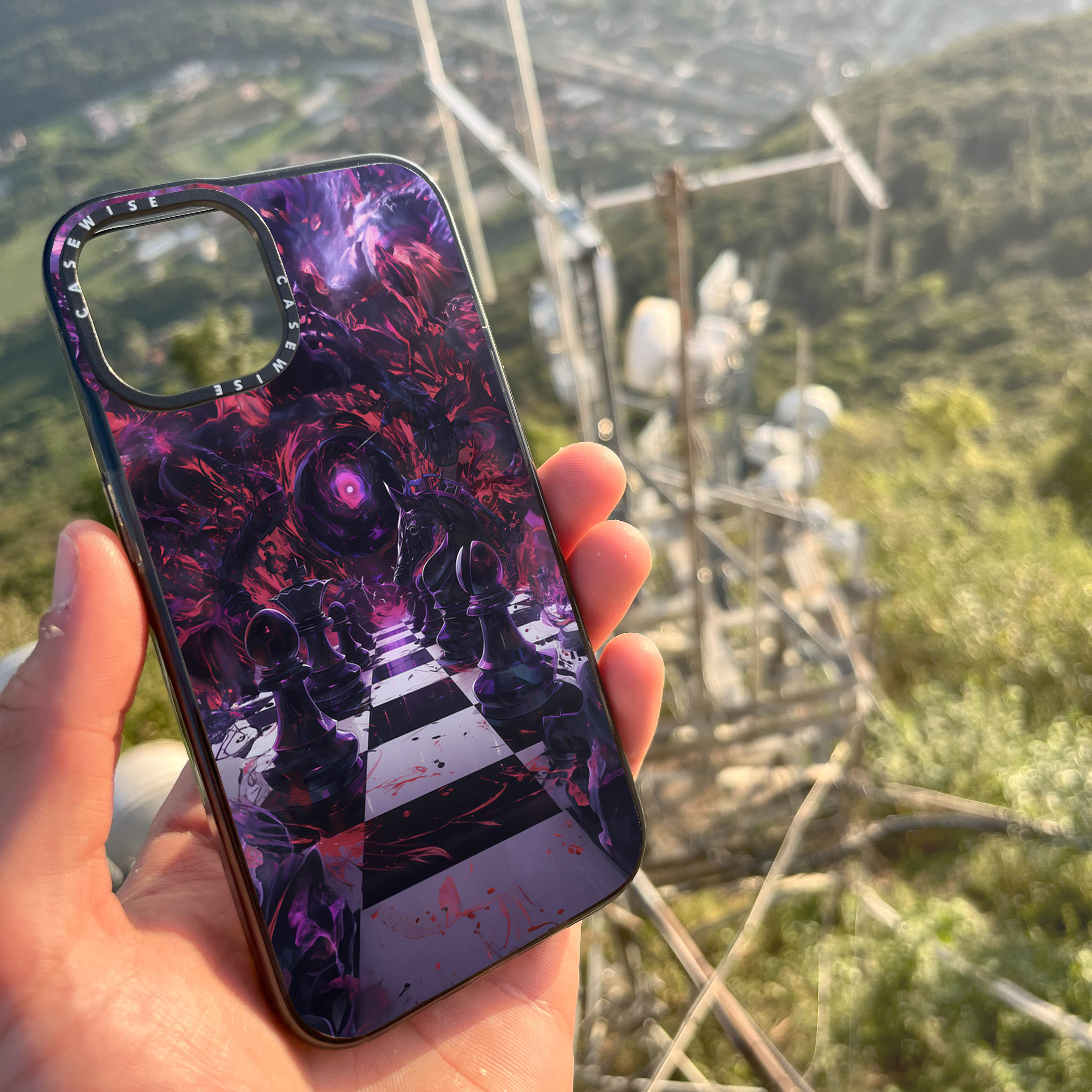 CASEWISE CASEWISE