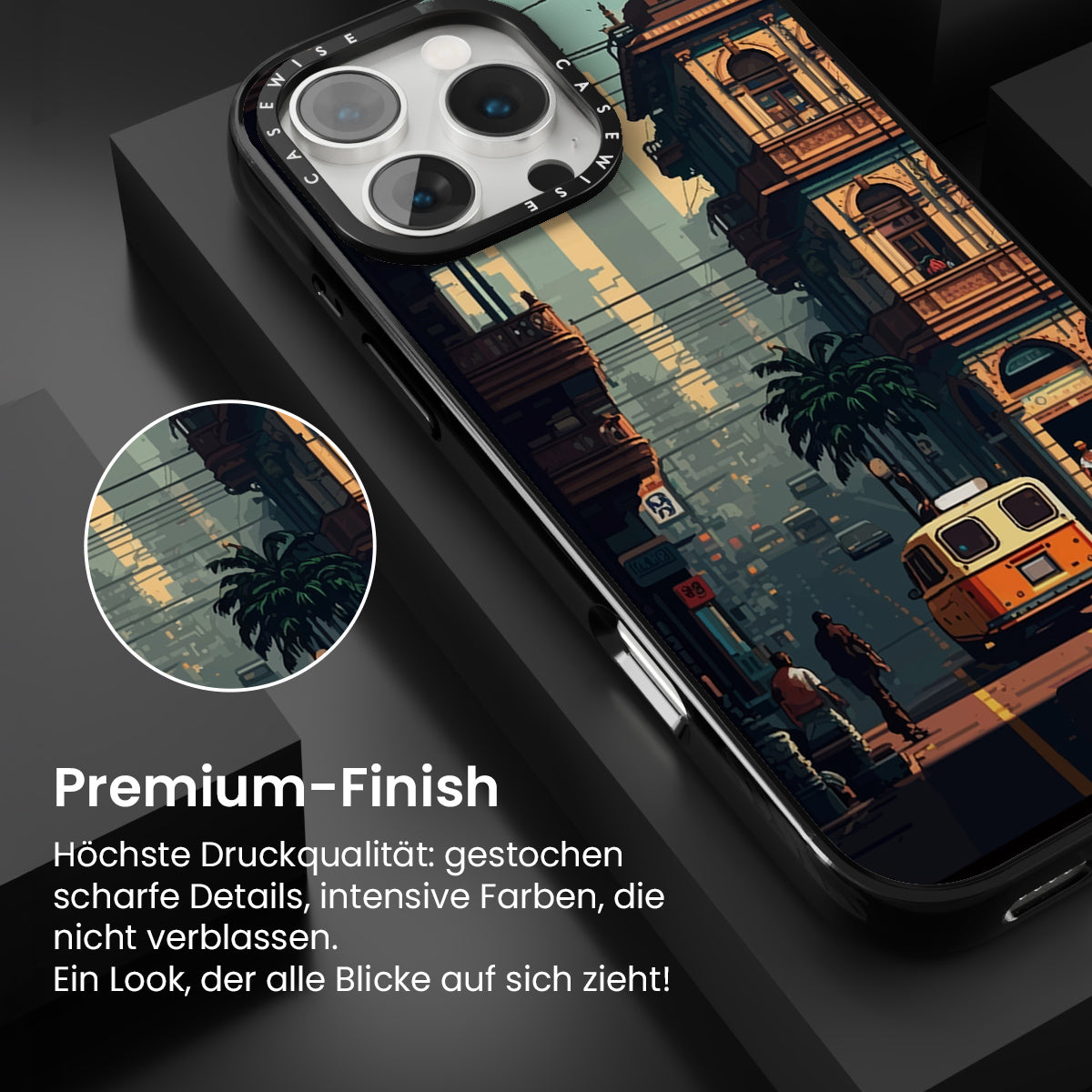 CASEWISE CASEWISE

Premium-Finish

Höchste Druckqualität: gestochen scharfe Details, intensive Farben, die nicht verblassen.
Ein Look, der alle Blicke auf sich zieht!