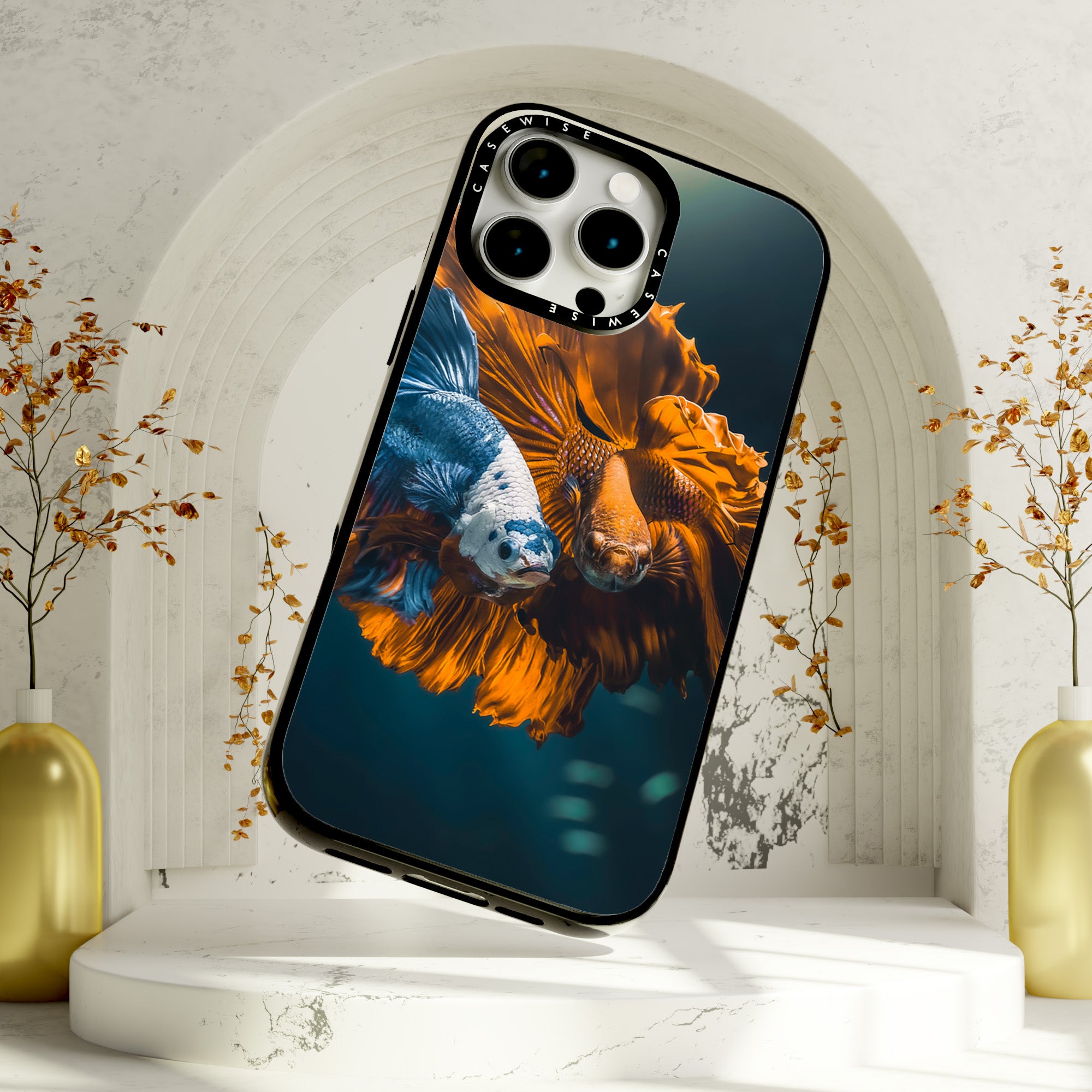 CASEWISE CASEWISE