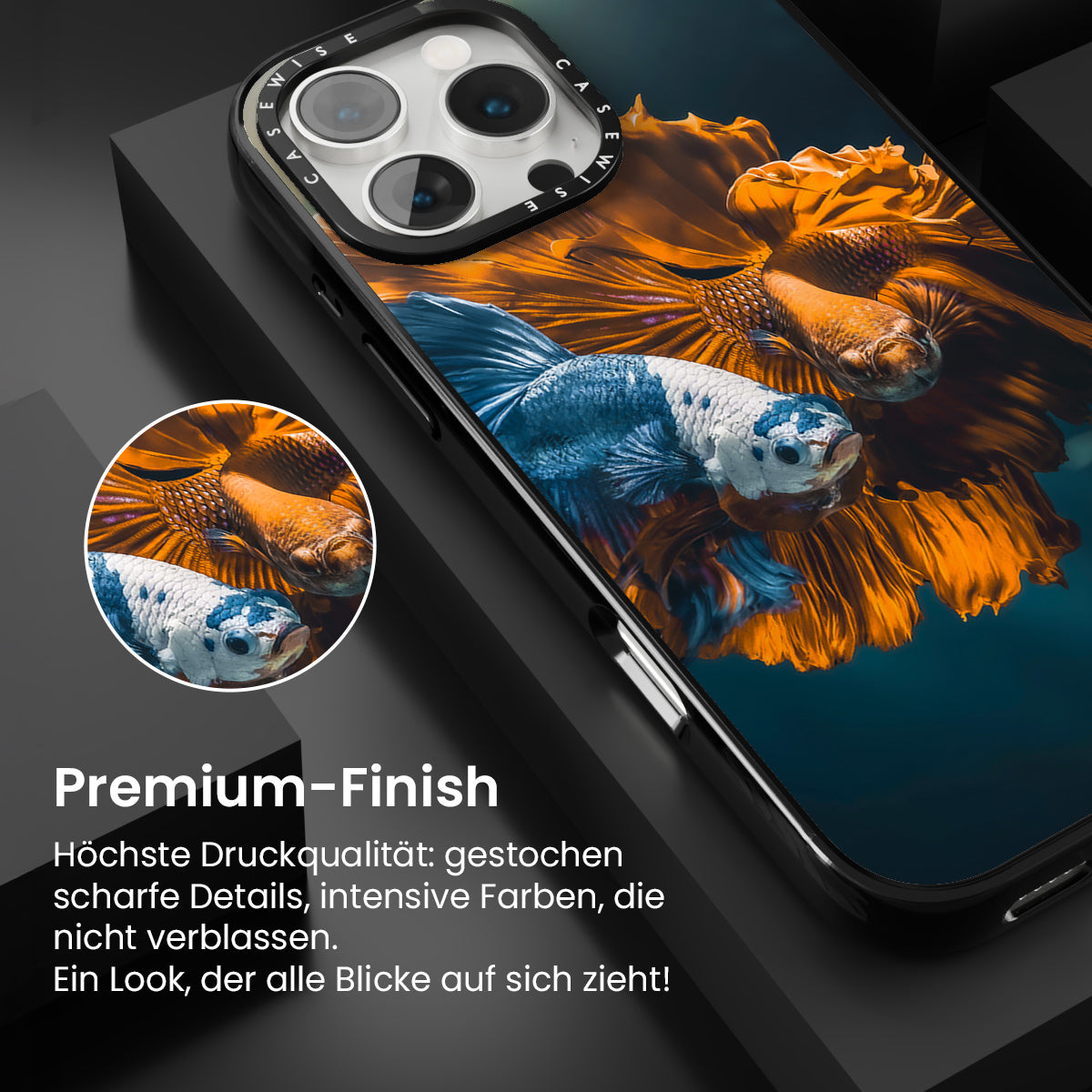 CASEWISE CASEWISE

Premium-Finish

Höchste Druckqualität: gestochen scharfe Details, intensive Farben, die nicht verblassen.
Ein Look, der alle Blicke auf sich zieht!