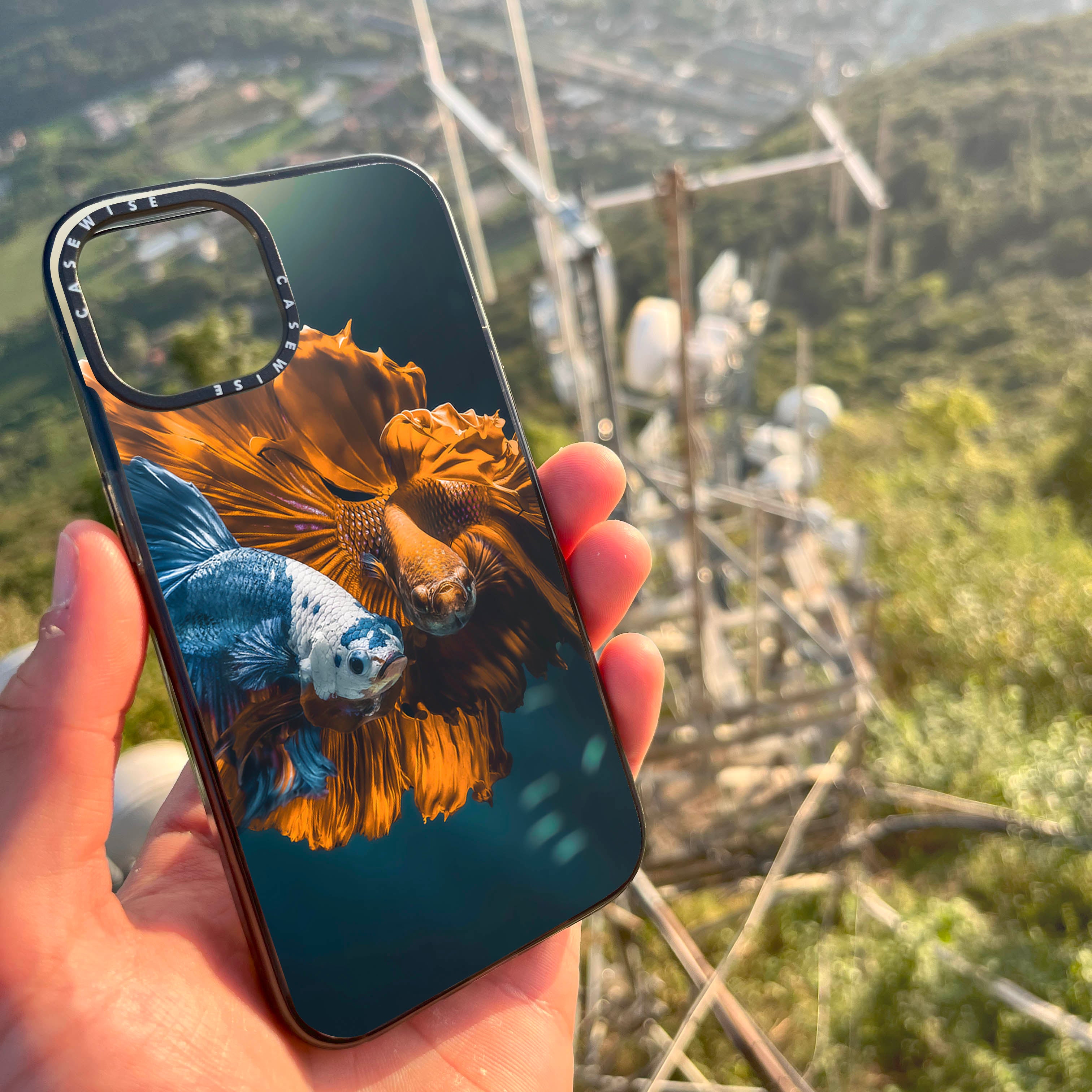 CASEWISE CASEWISE