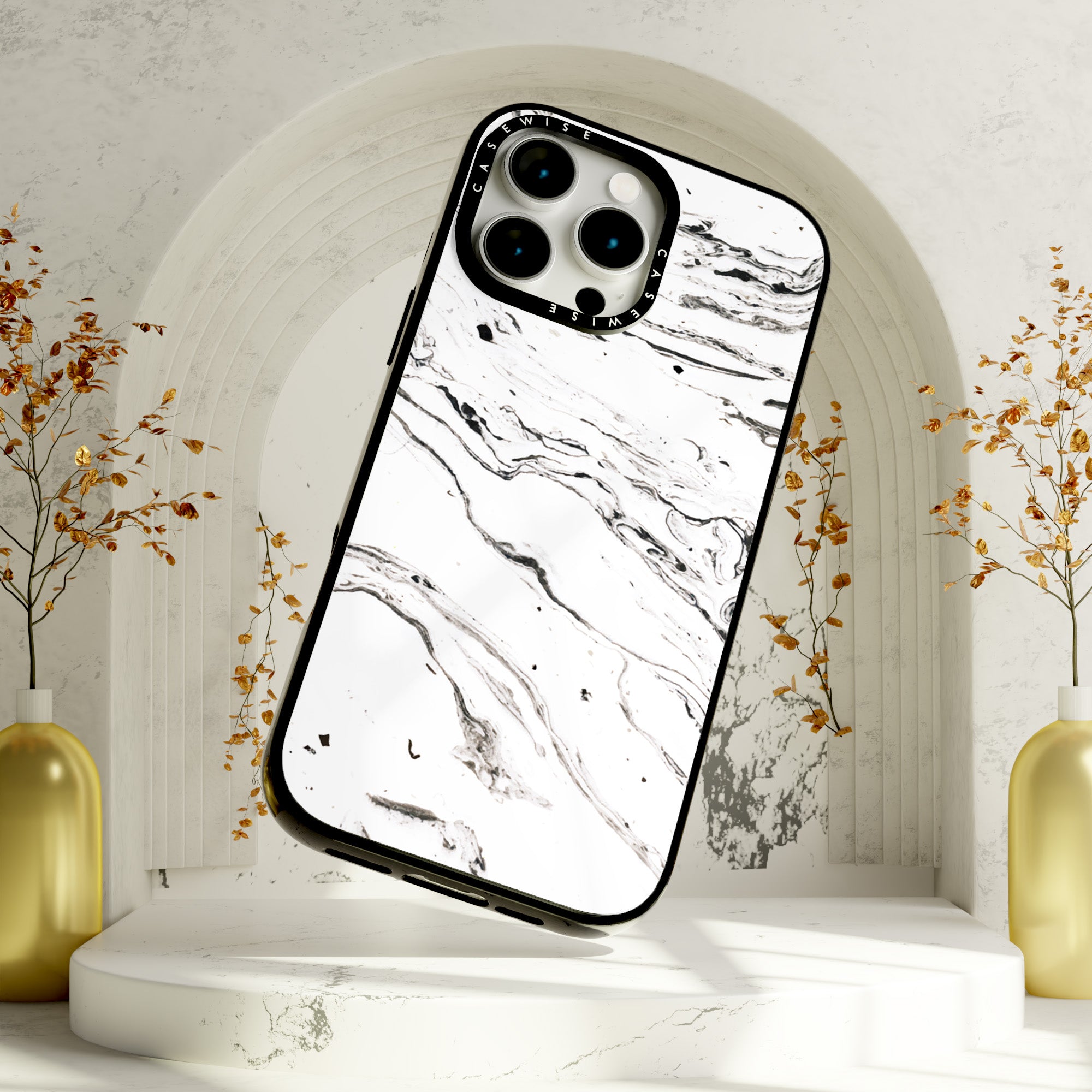 CASEWISE
CASEWISE