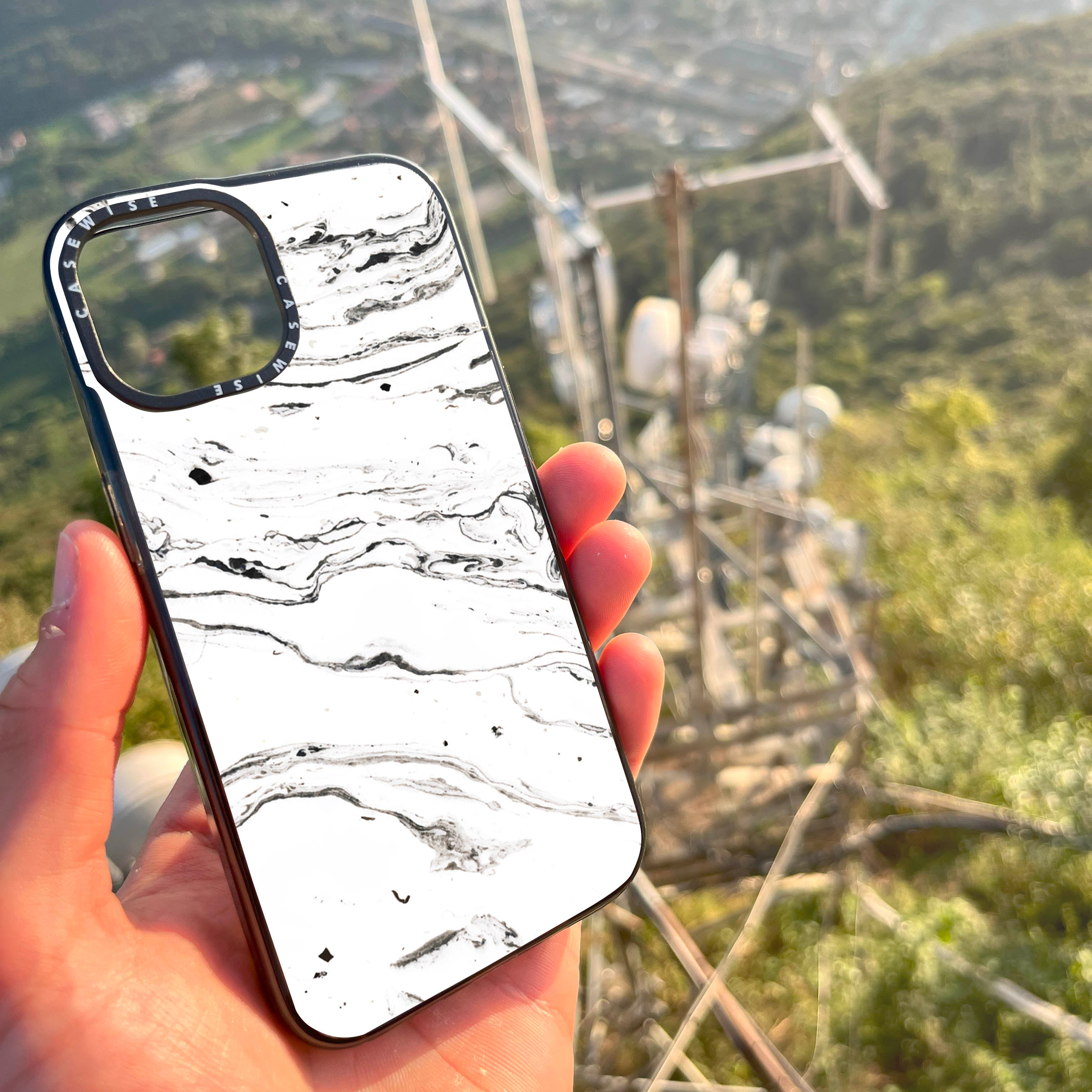 CASEWISE CASEWISE